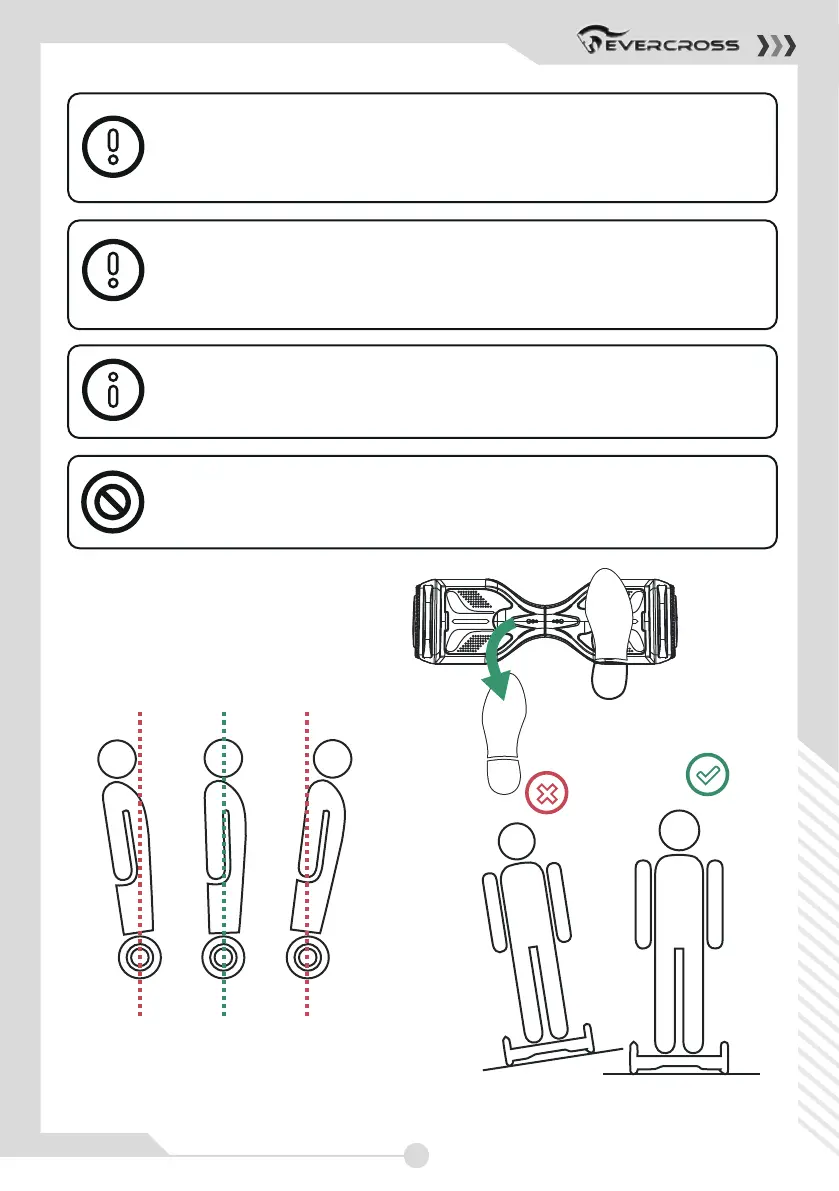 EVERCROSS