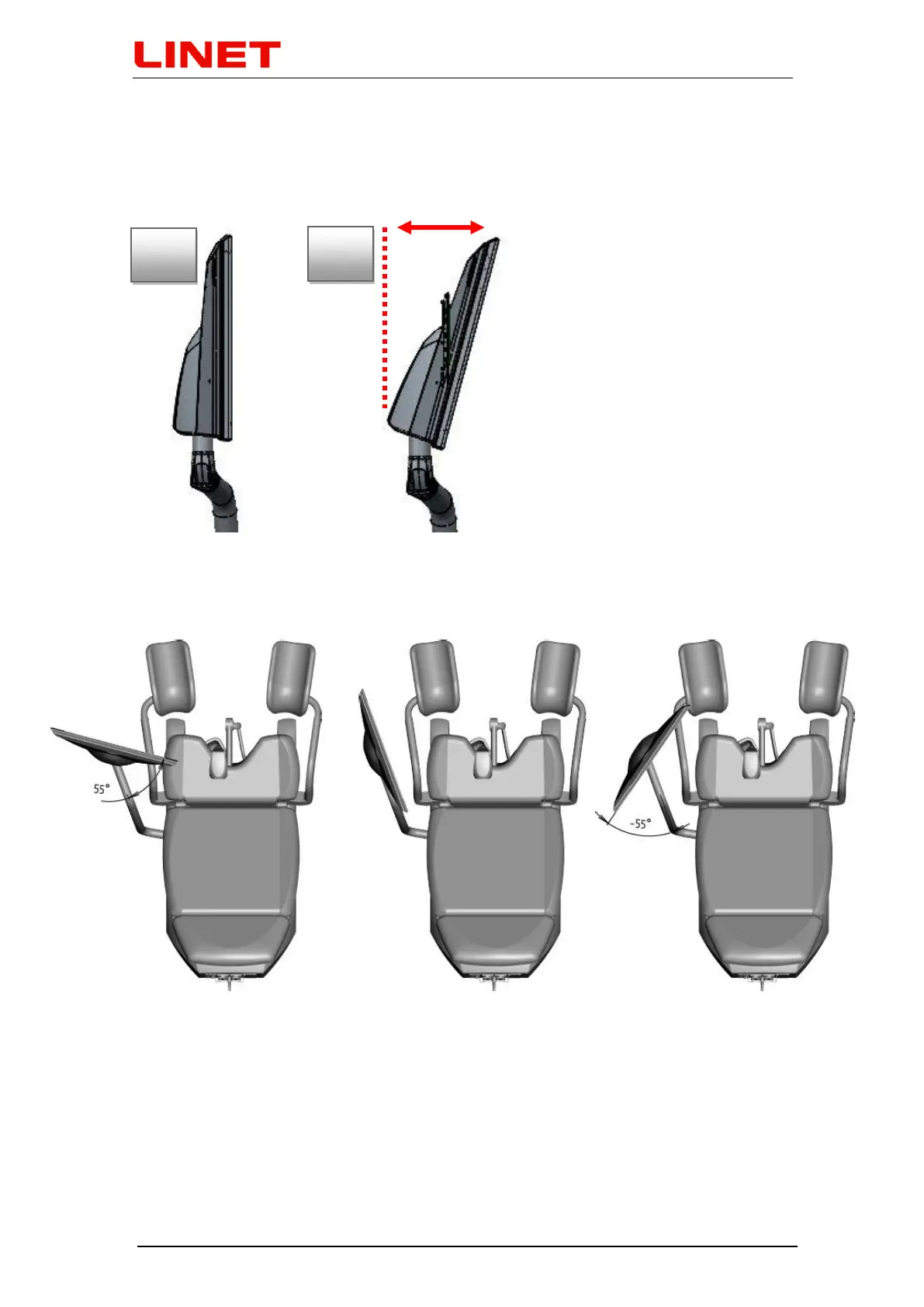 LINET

55°

-55°