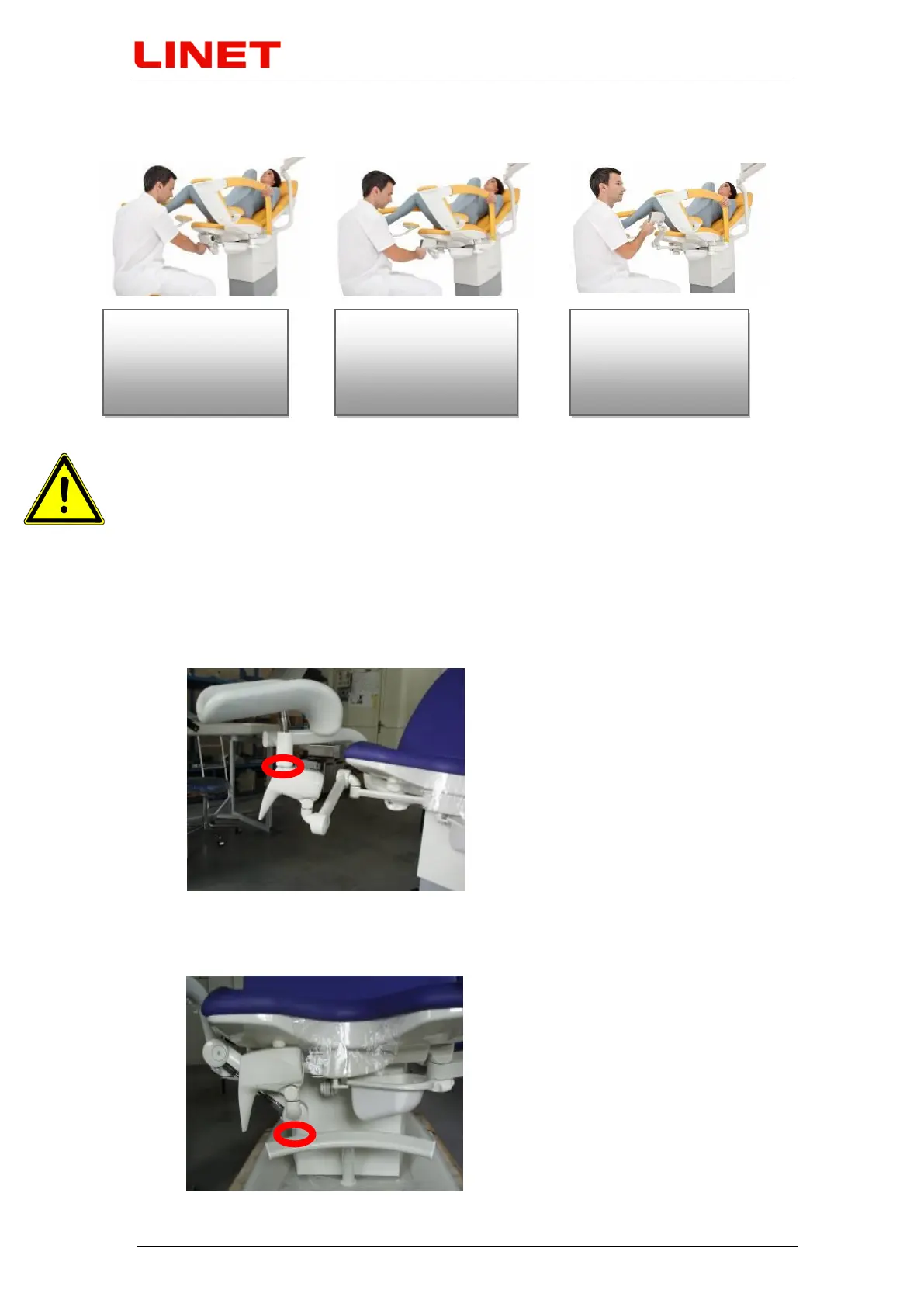 LINET