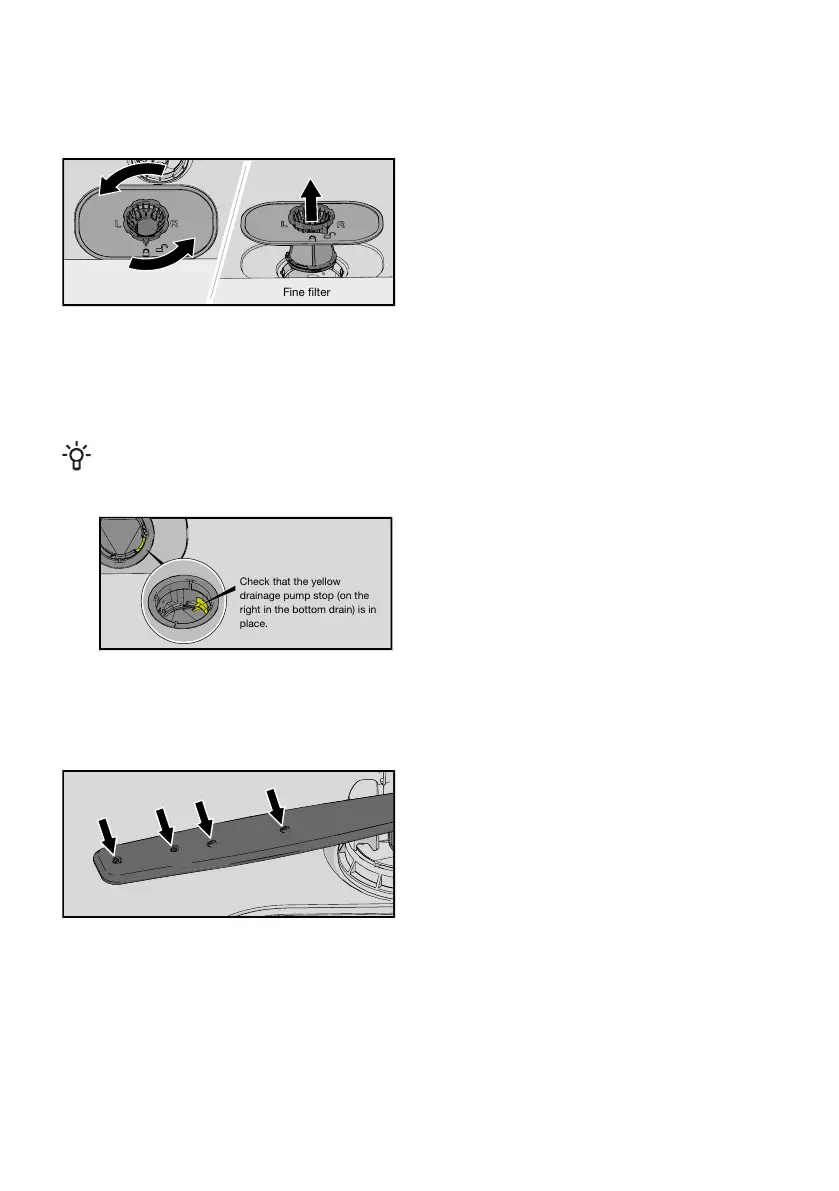 L R

L R

Fine filter

Check that the yellow drainage pump stop (on the right in the bottom drain) is in place.