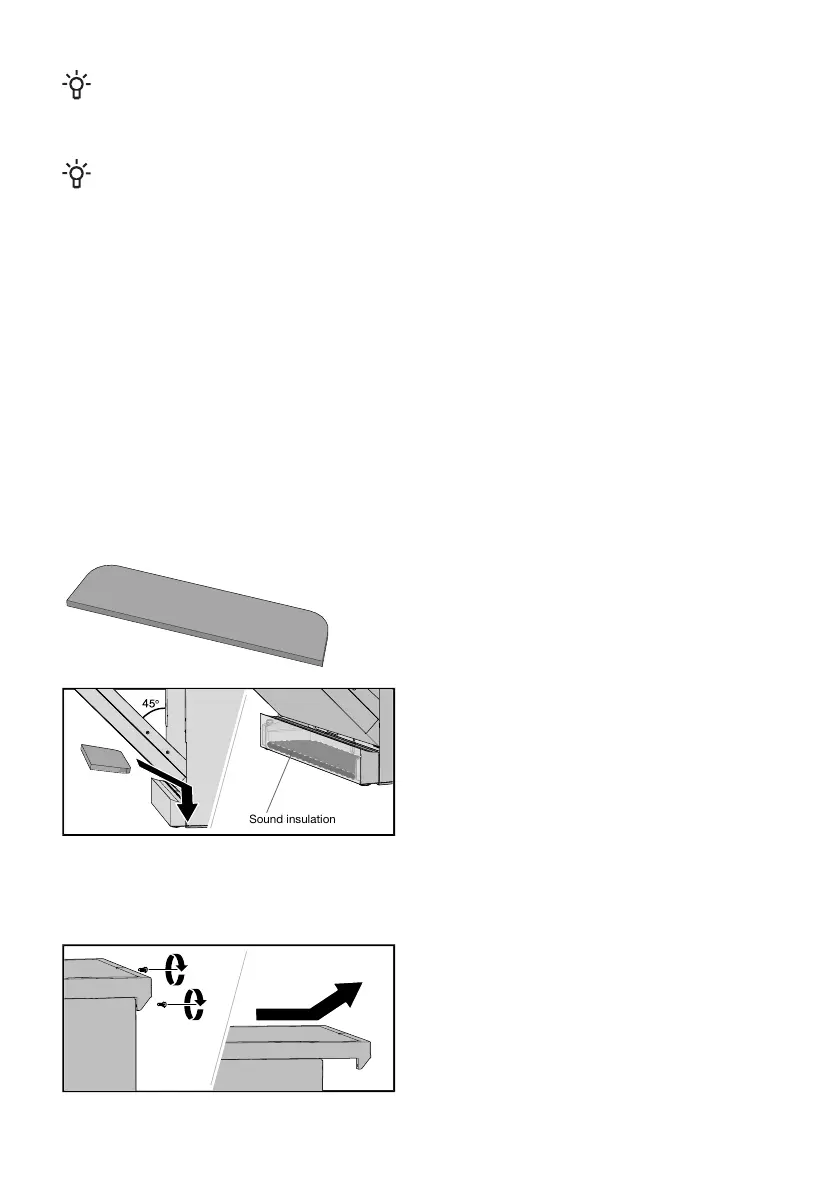 45°

Sound insulation