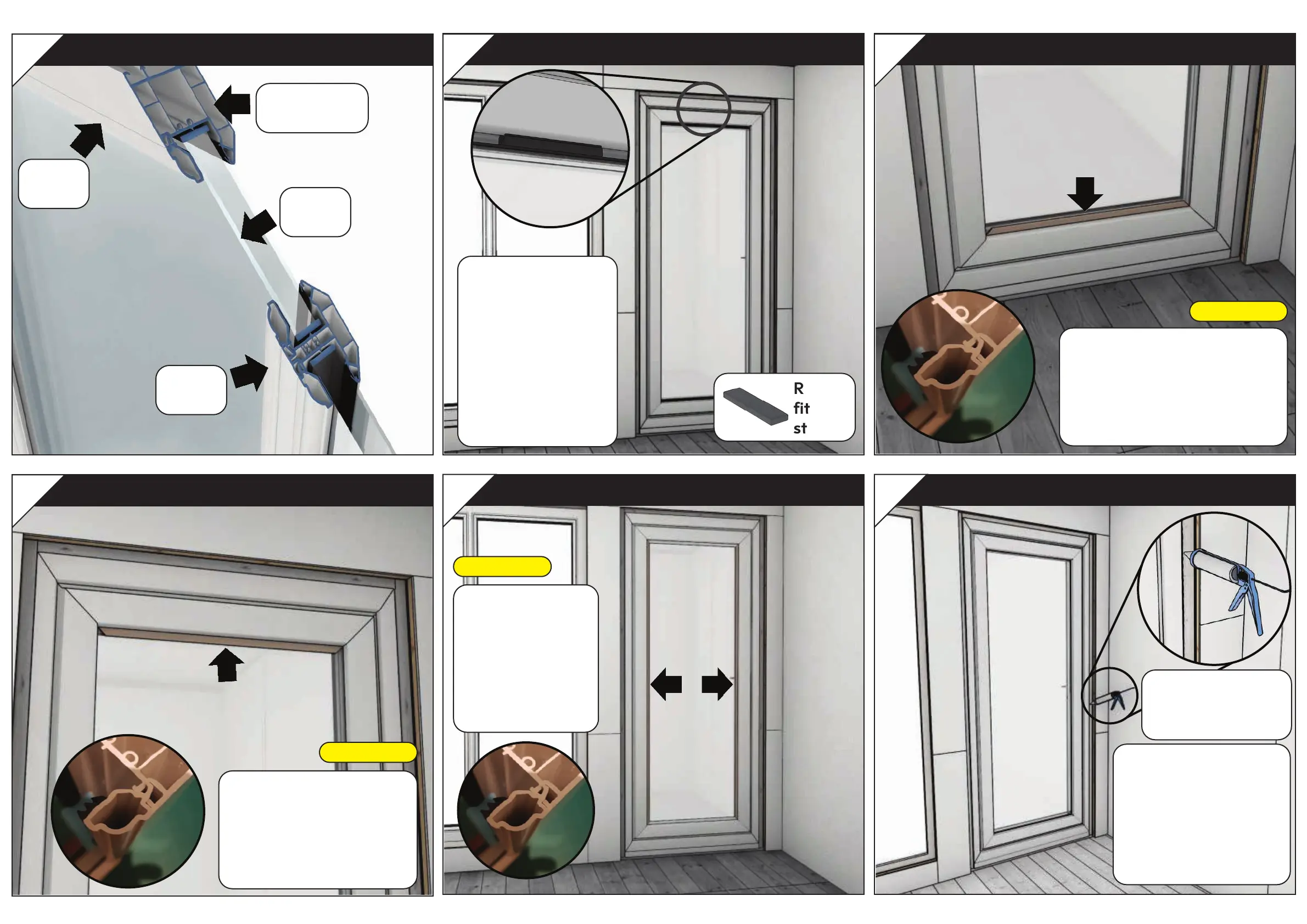 R
fit
st