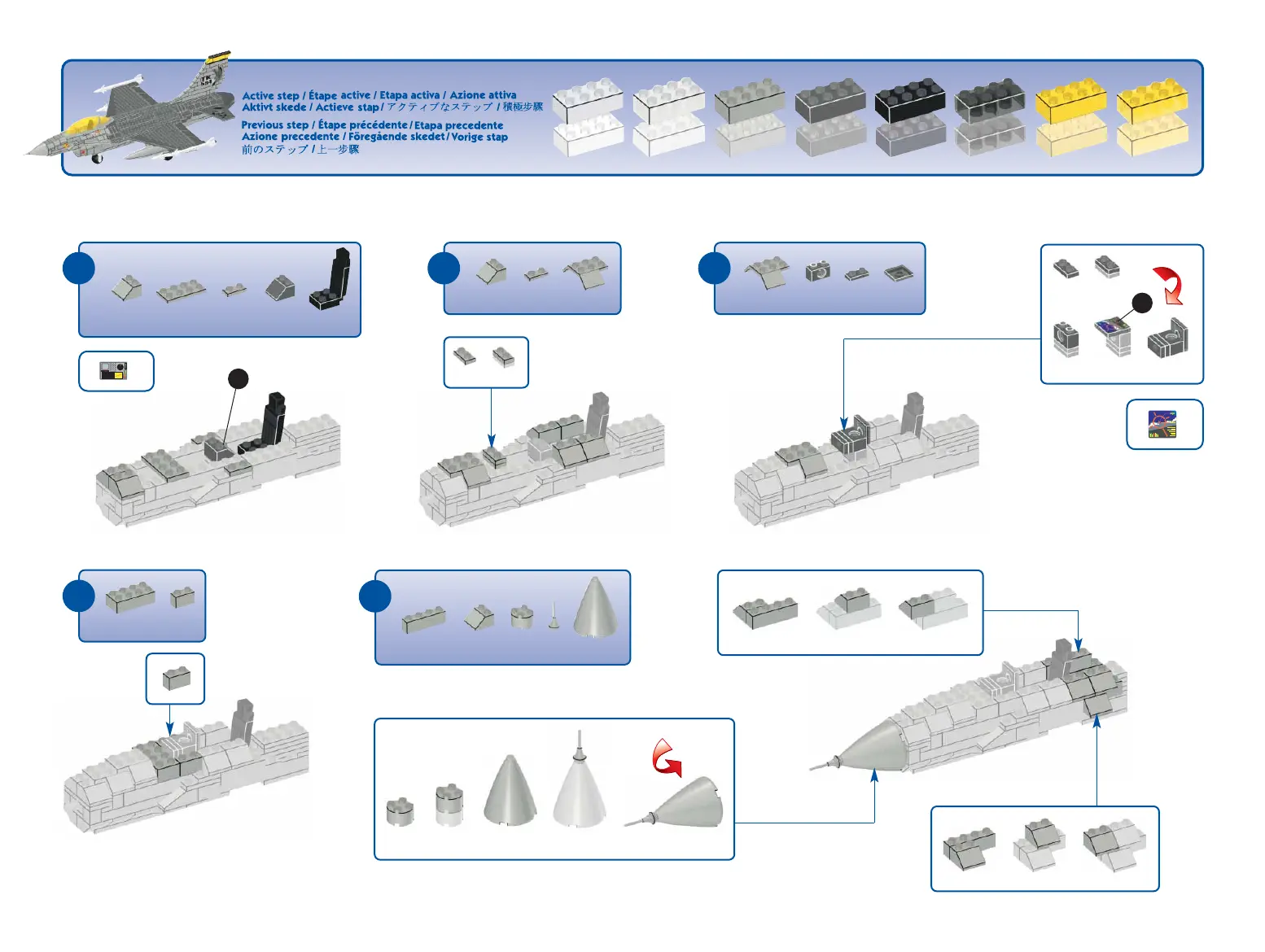 Active step / Étape active / Etapa activa / Azione attiva
Aktivt skede / Actieve stap / アクティブなステップ / 積極步驟
Previous step / Étape précédente / Etapa precedente
Azione precedente / Föregående skedet / Vorige stap
前のステップ / 上一步驟