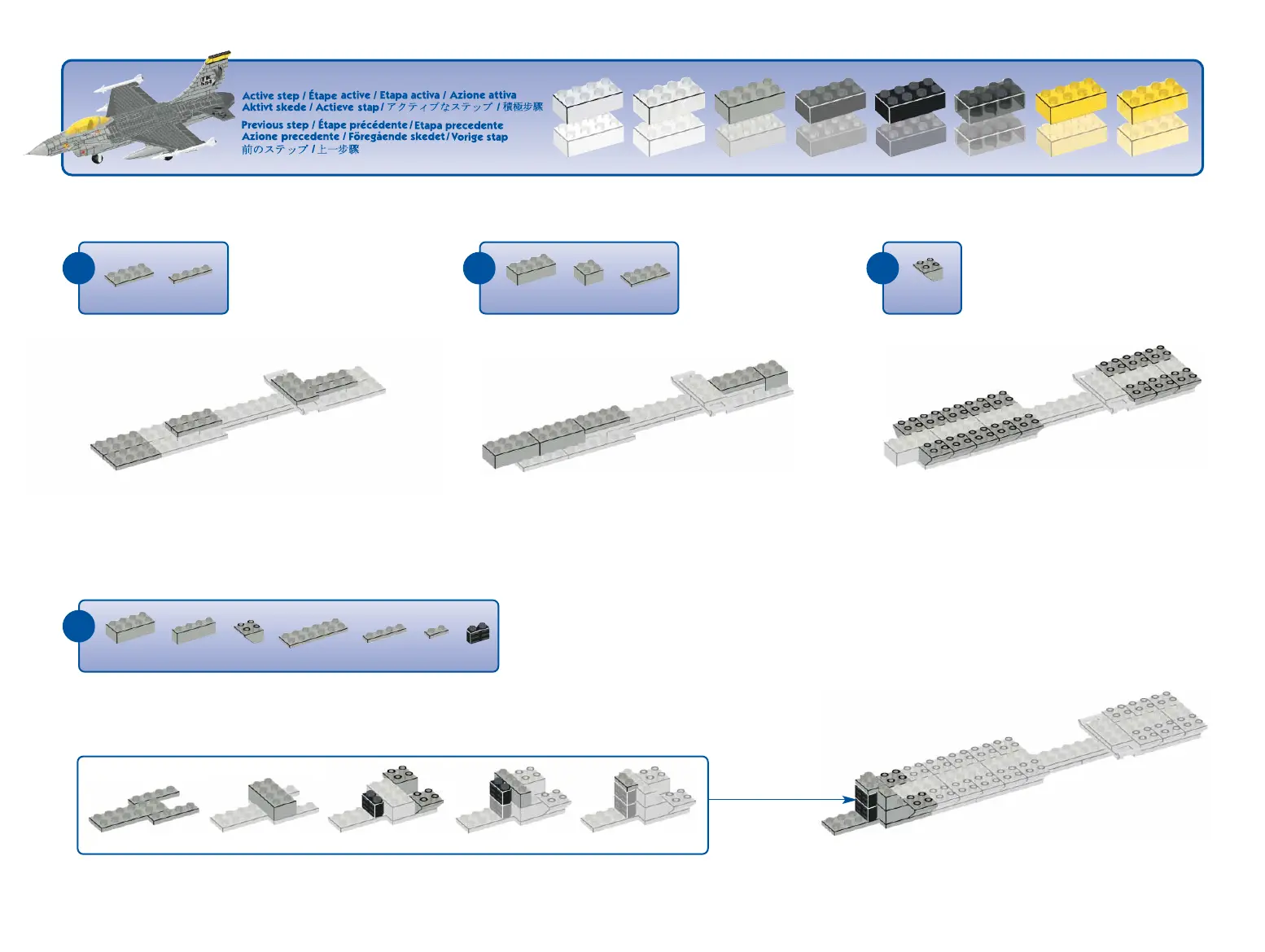 Active step / Étape active / Etapa activa / Azione attiva
Aktivt skede / Actieve stap / アクティブなステップ / 積極步驟

Previous step / Étape précédente / Etapa precedente
Azione precedente / Föregående skedet / Vorige stap
前のステップ / 上一步驟