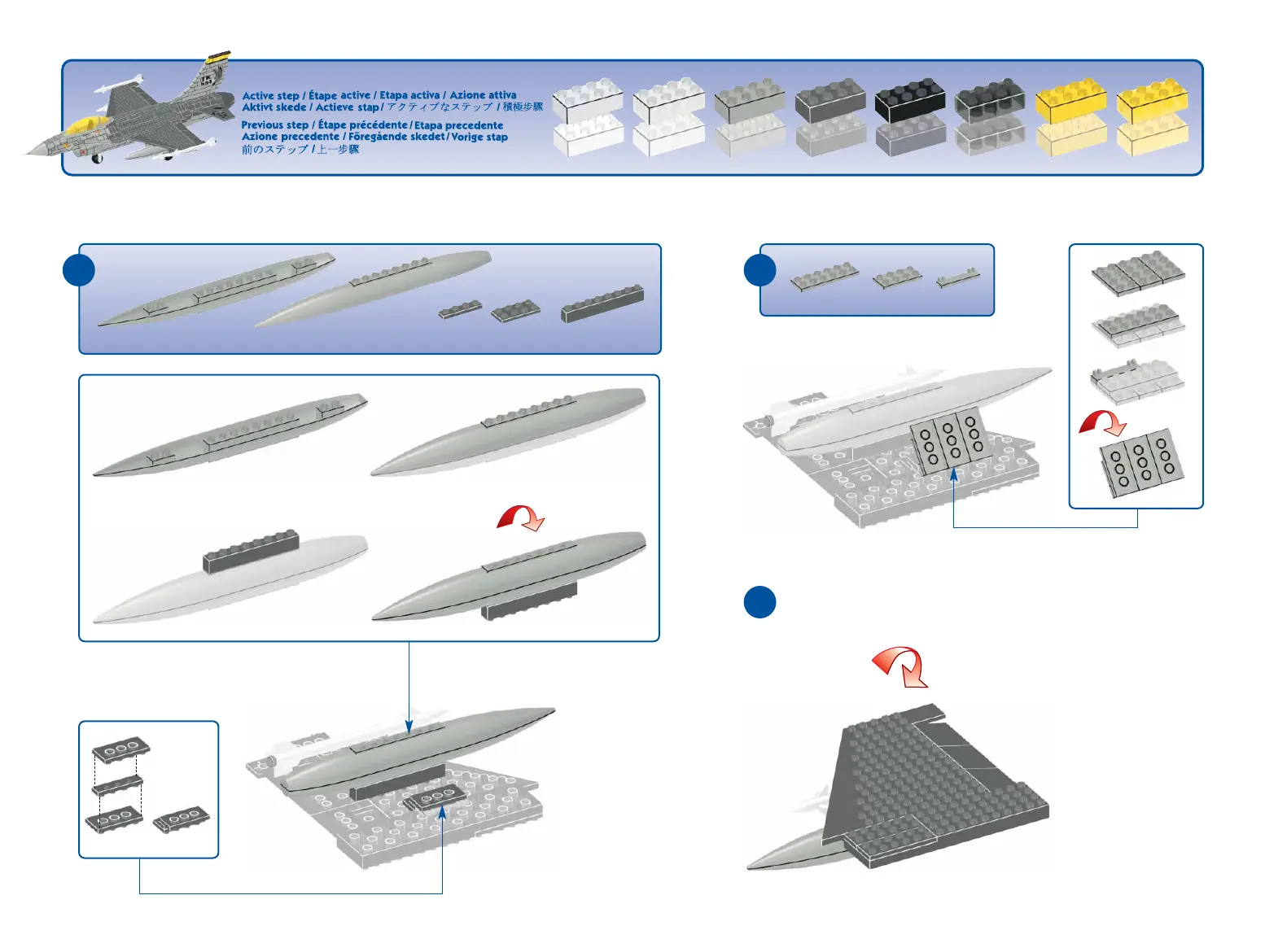 Active step / Étape active / Etapa activa / Azione attiva
Aktivt skede / Actieve stap / アクティブなステップ / 積極步驟

Previous step / Étape précédente / Etapa precedente
Azione precedente / Föregående skedet / Vorige stap
前のステップ / 上一步驟