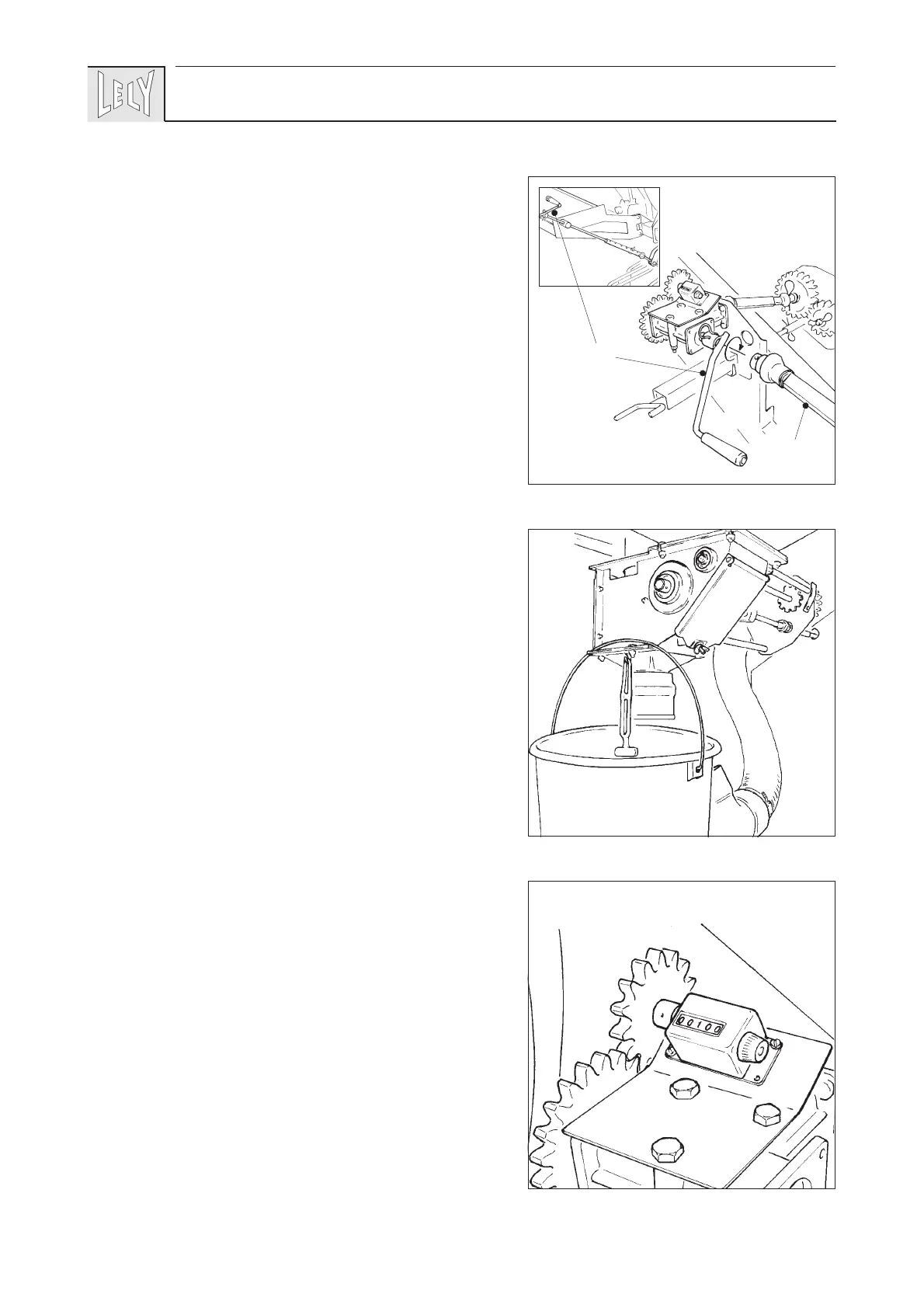 LELY

00100