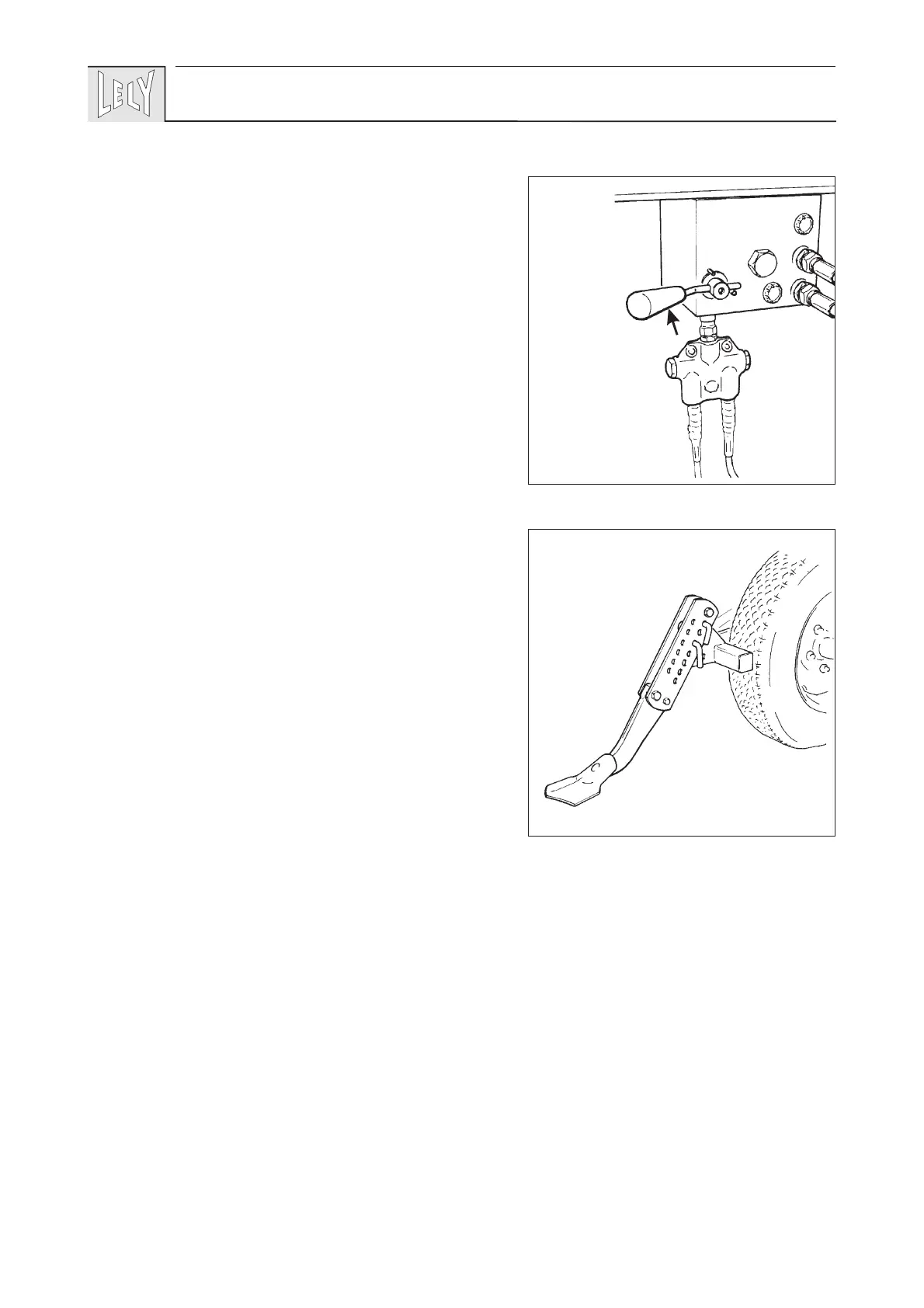 LELY