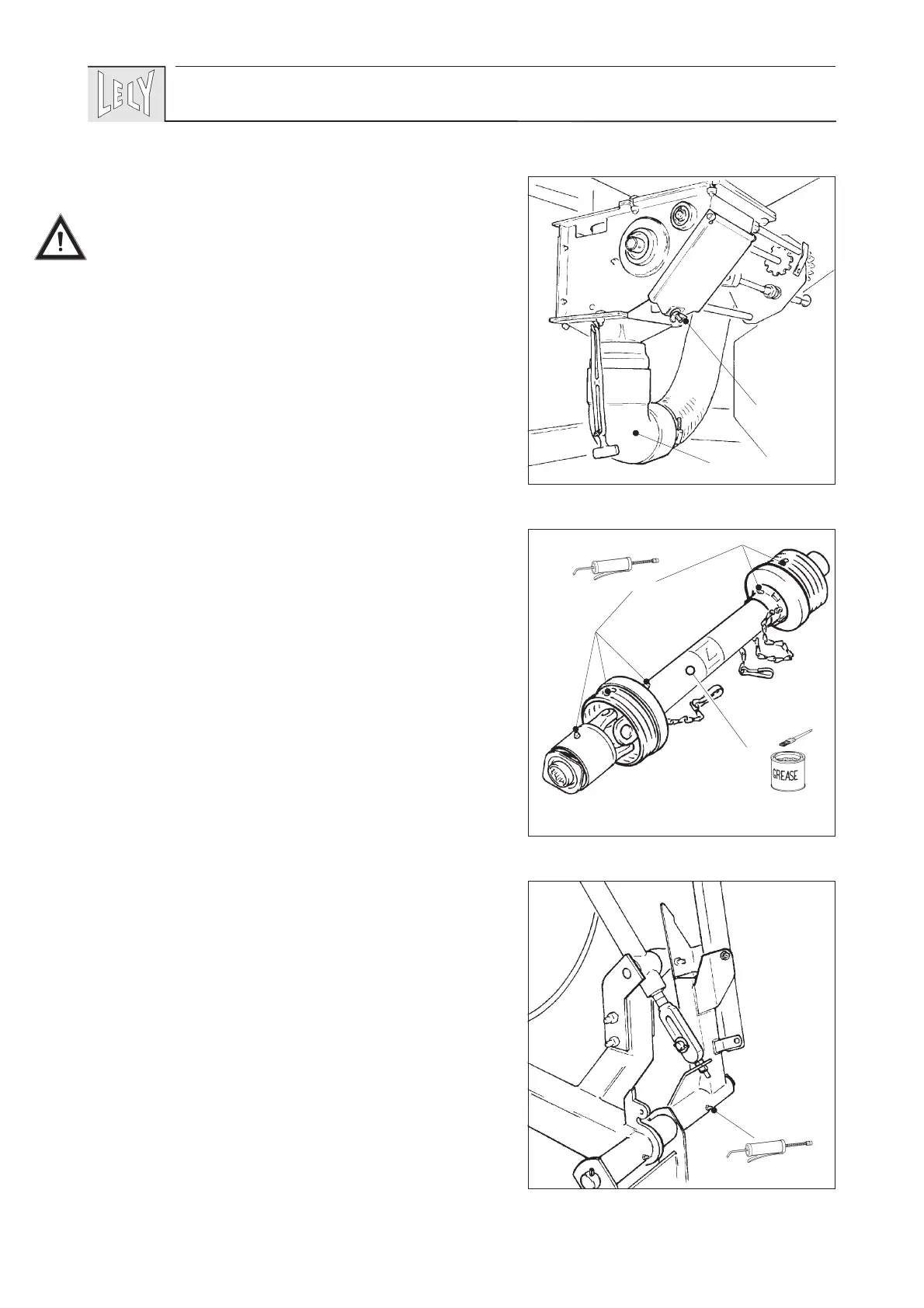 LELY

GREASE