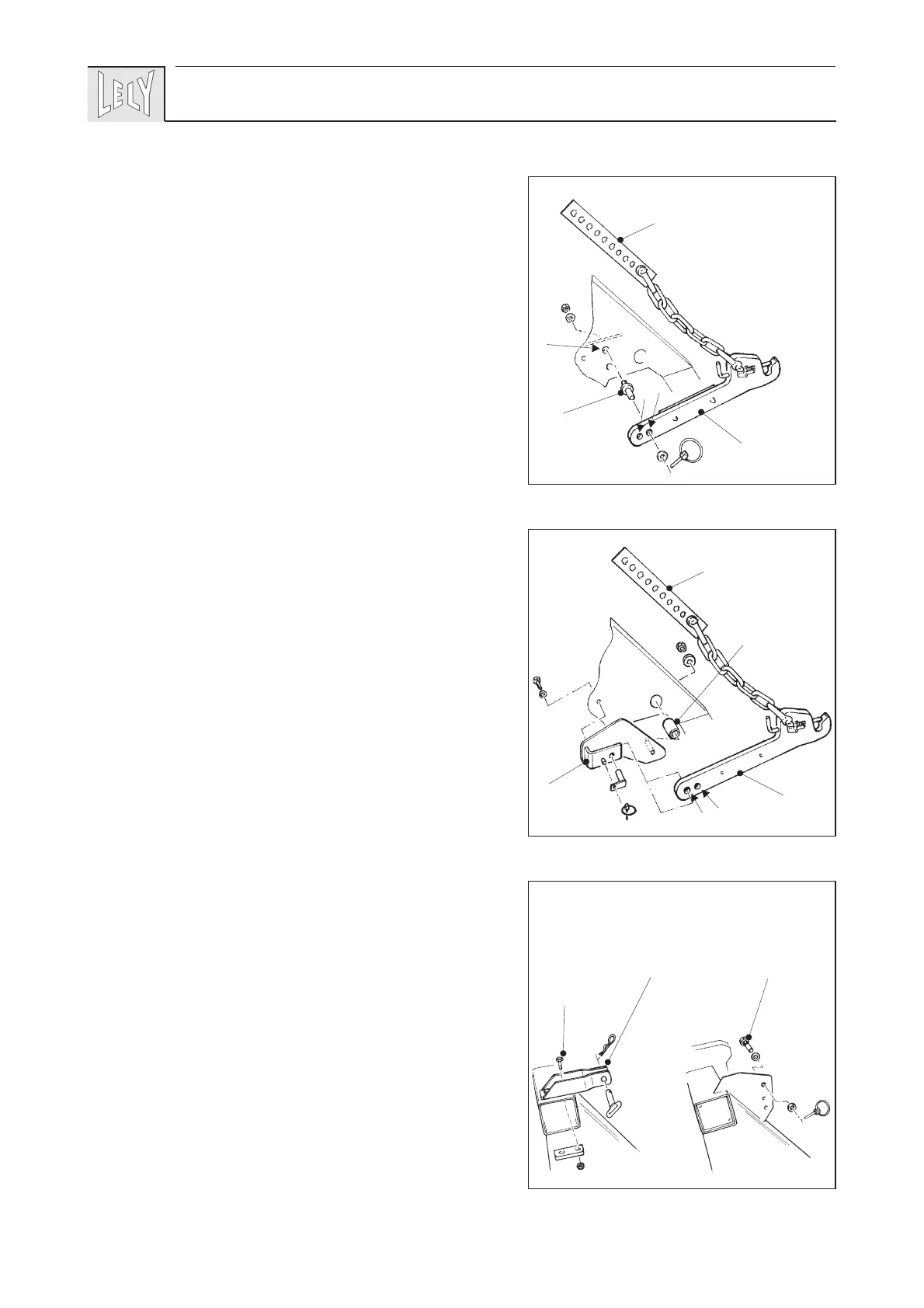 LELY