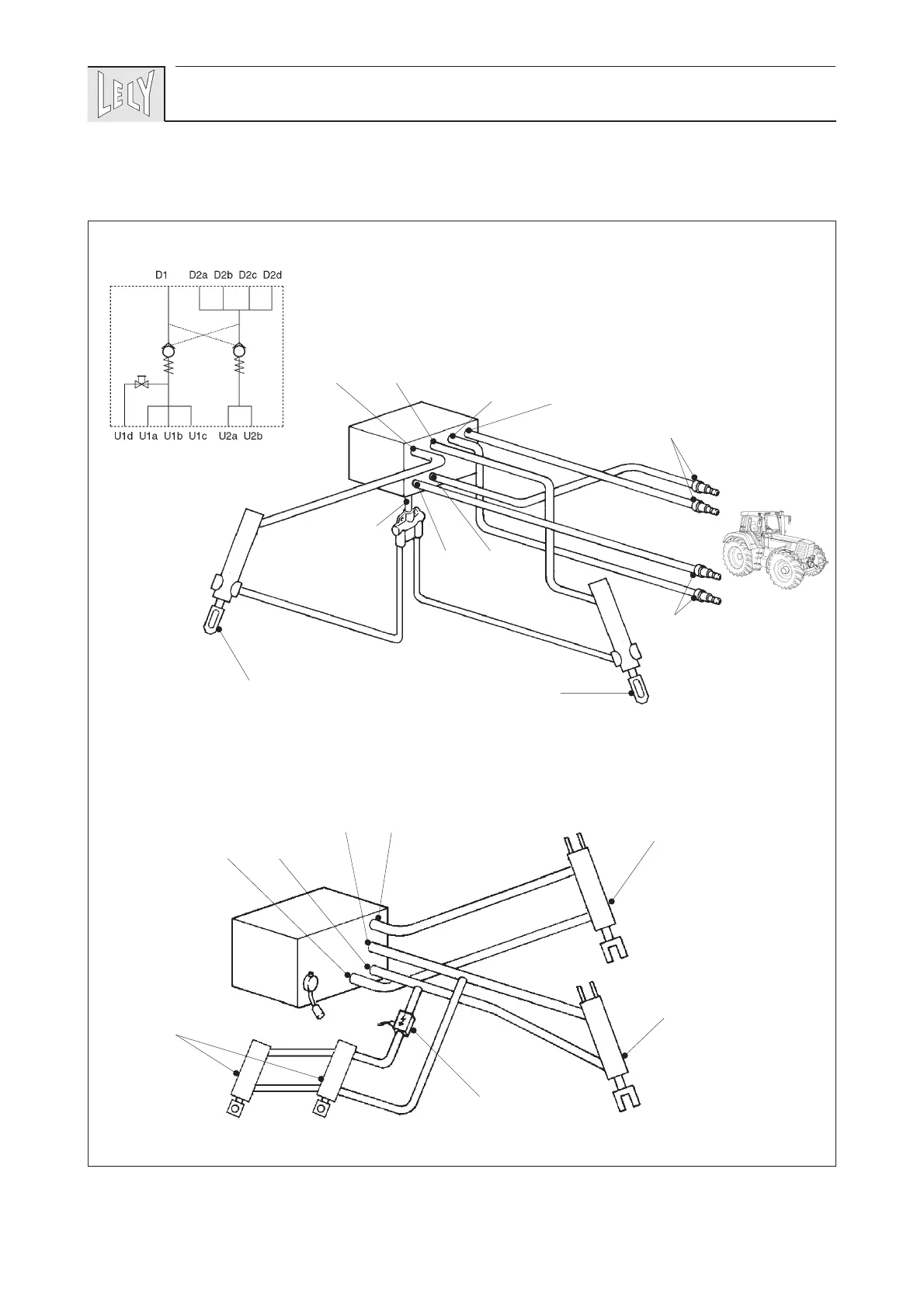 LELY

D1 D2a D2b D2c D2d

U1d U1a U1b U1c U2a U2b