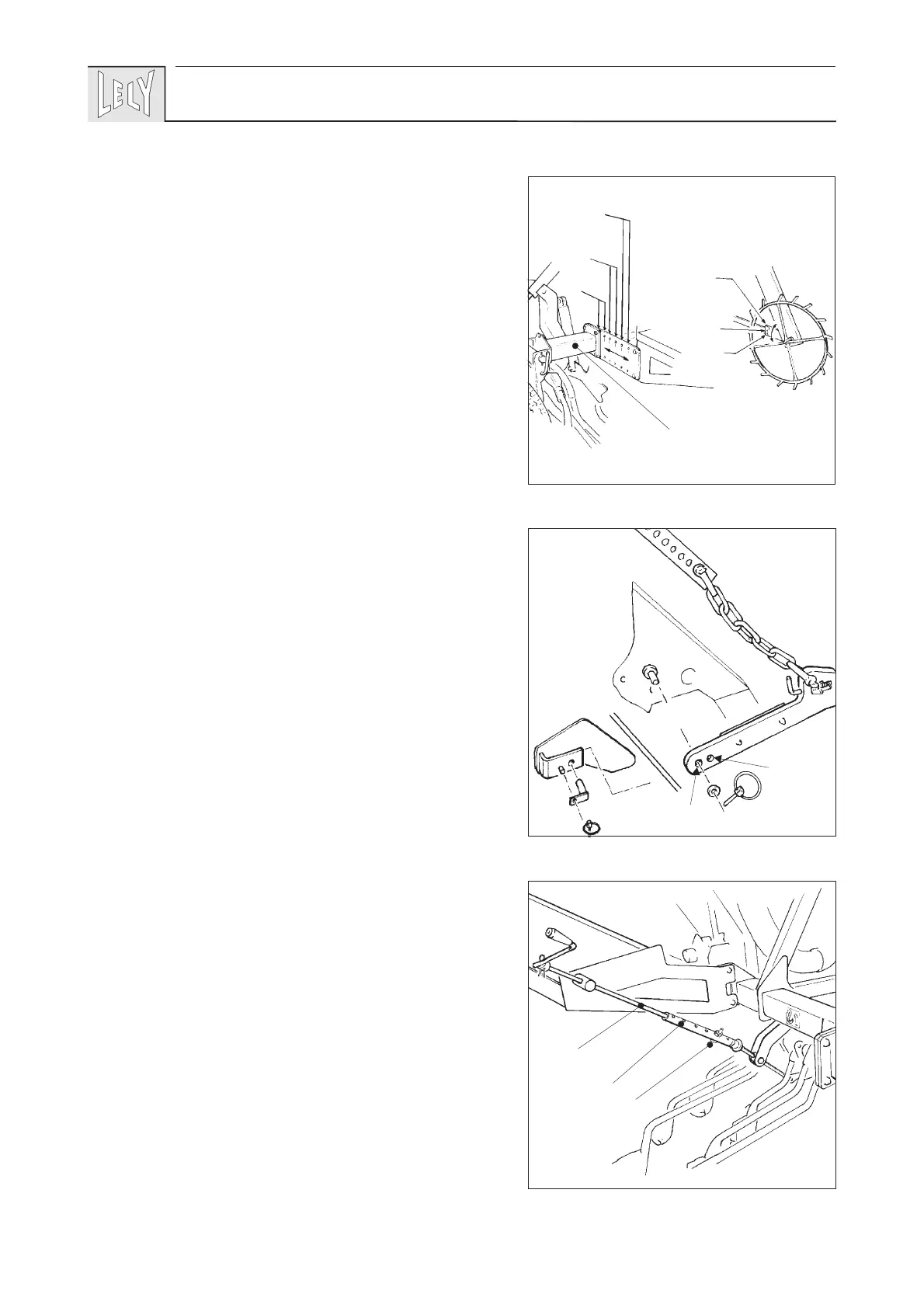 LELY