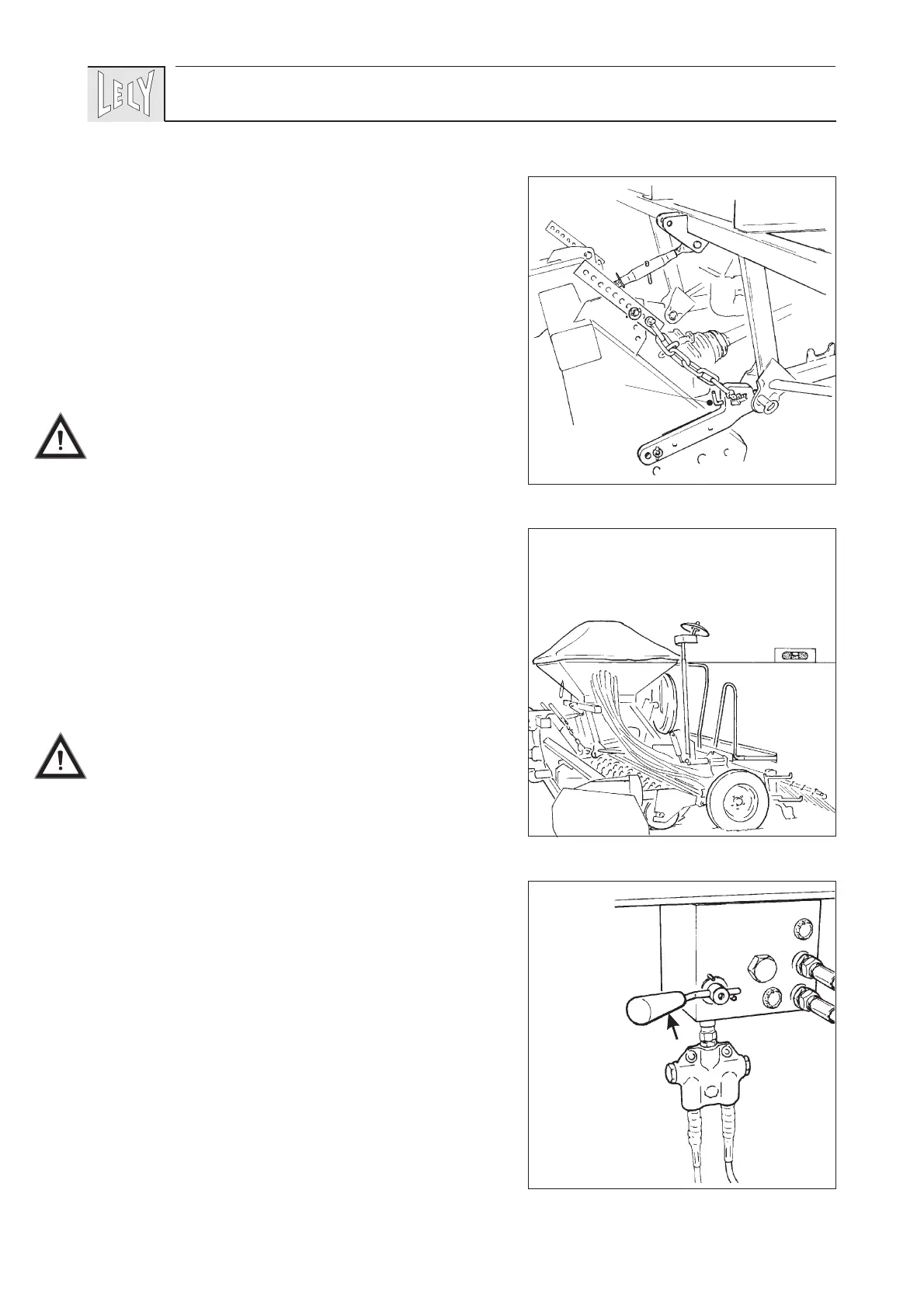 LELY