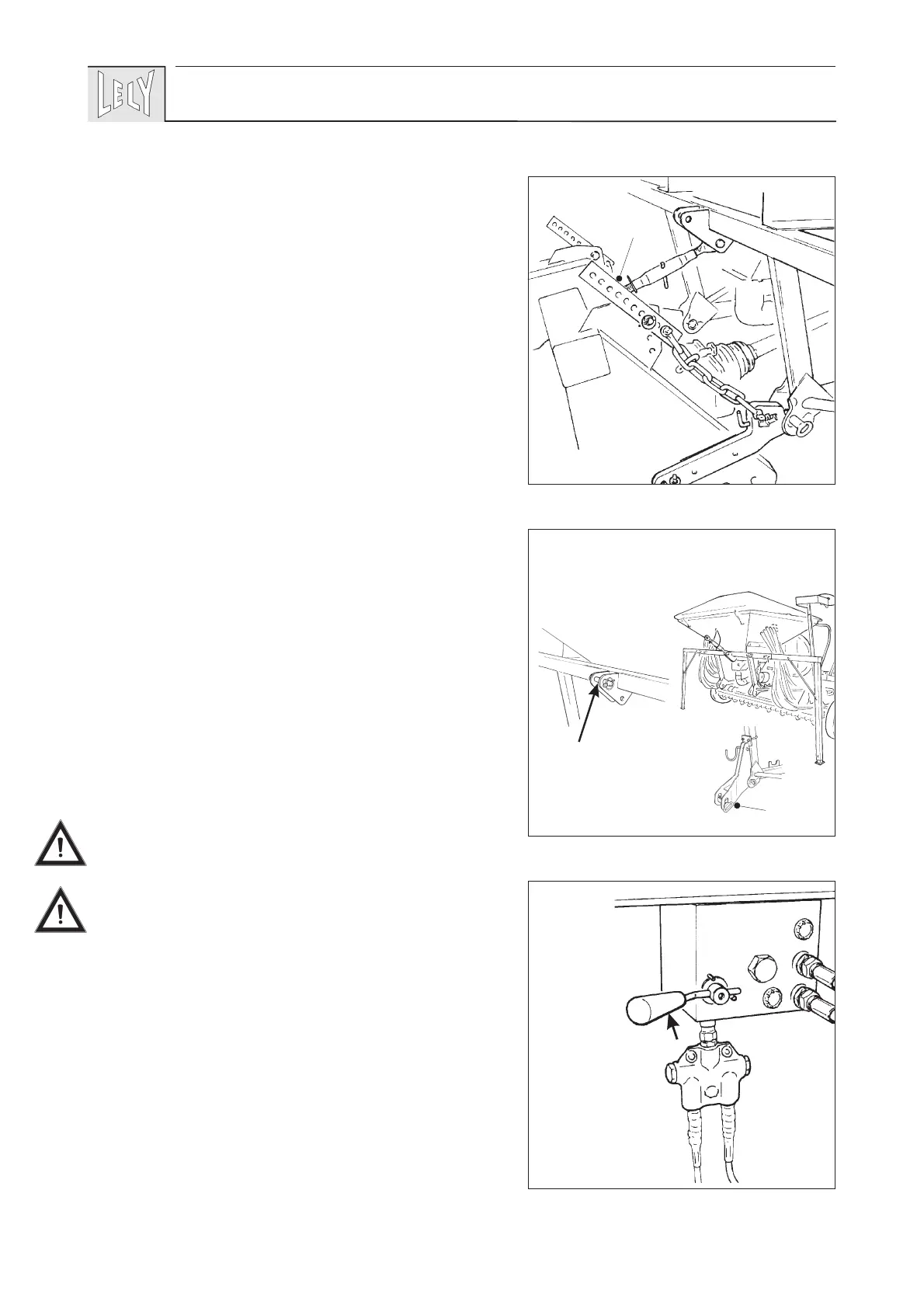 LELY