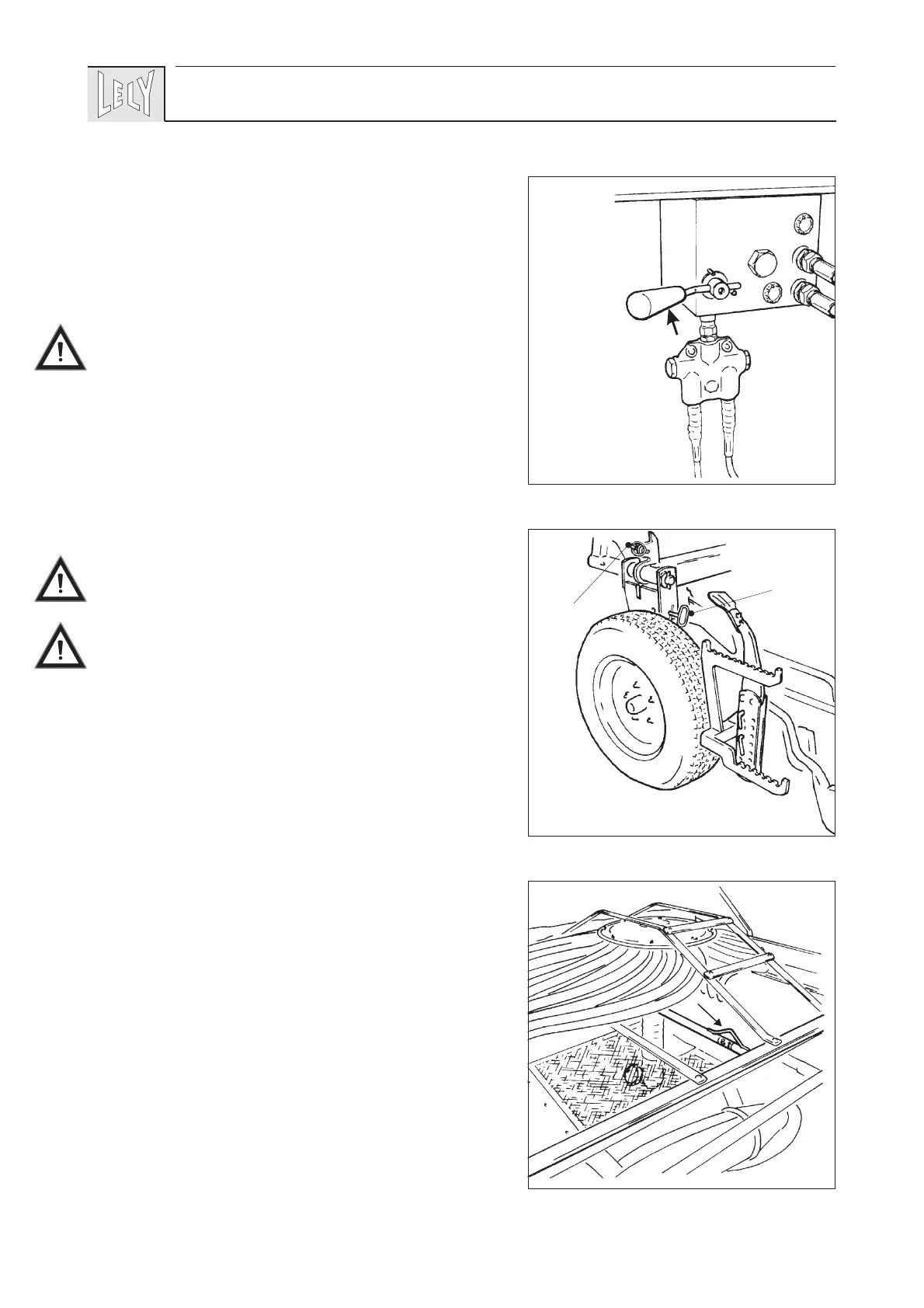 LELY