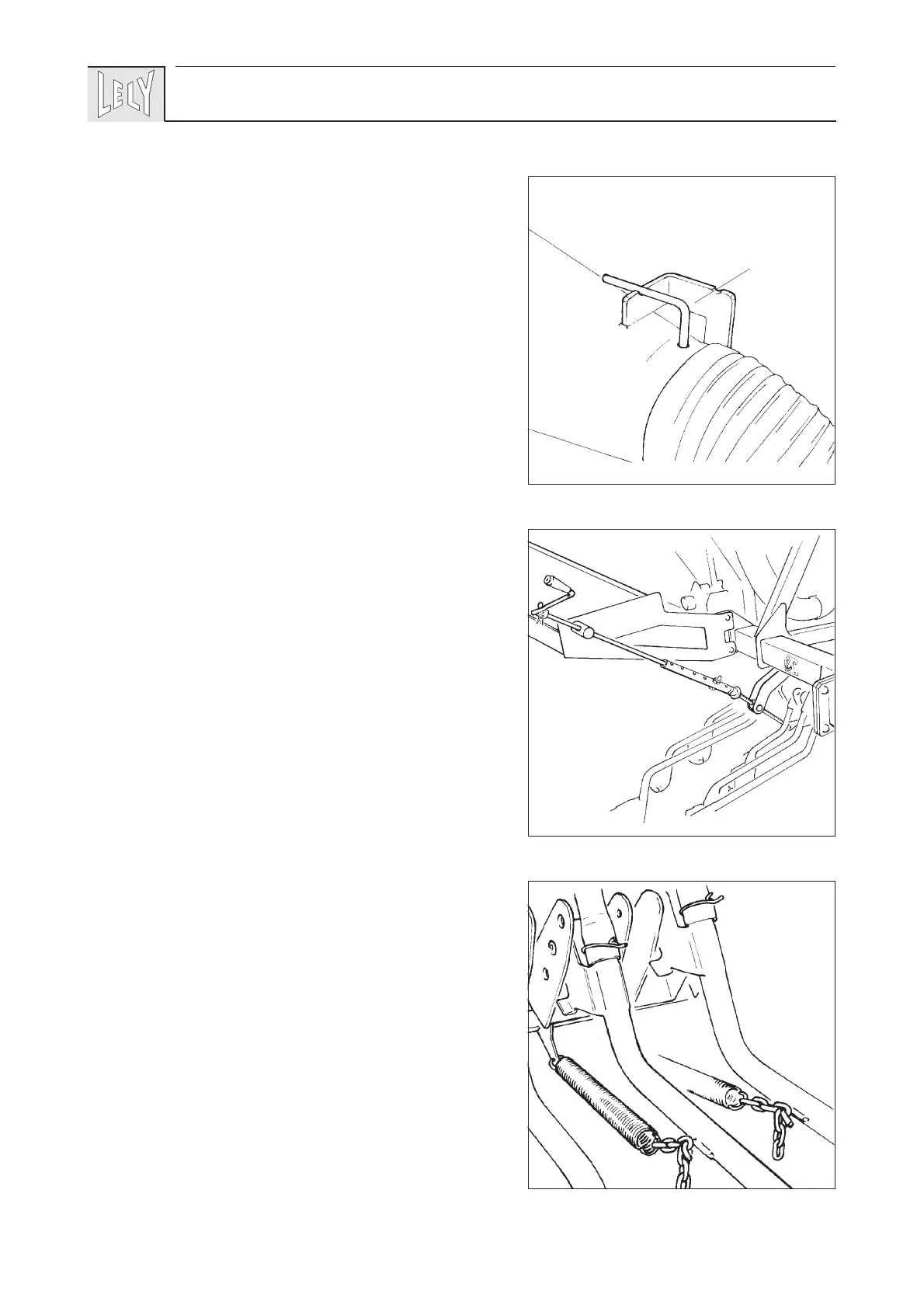 LELY