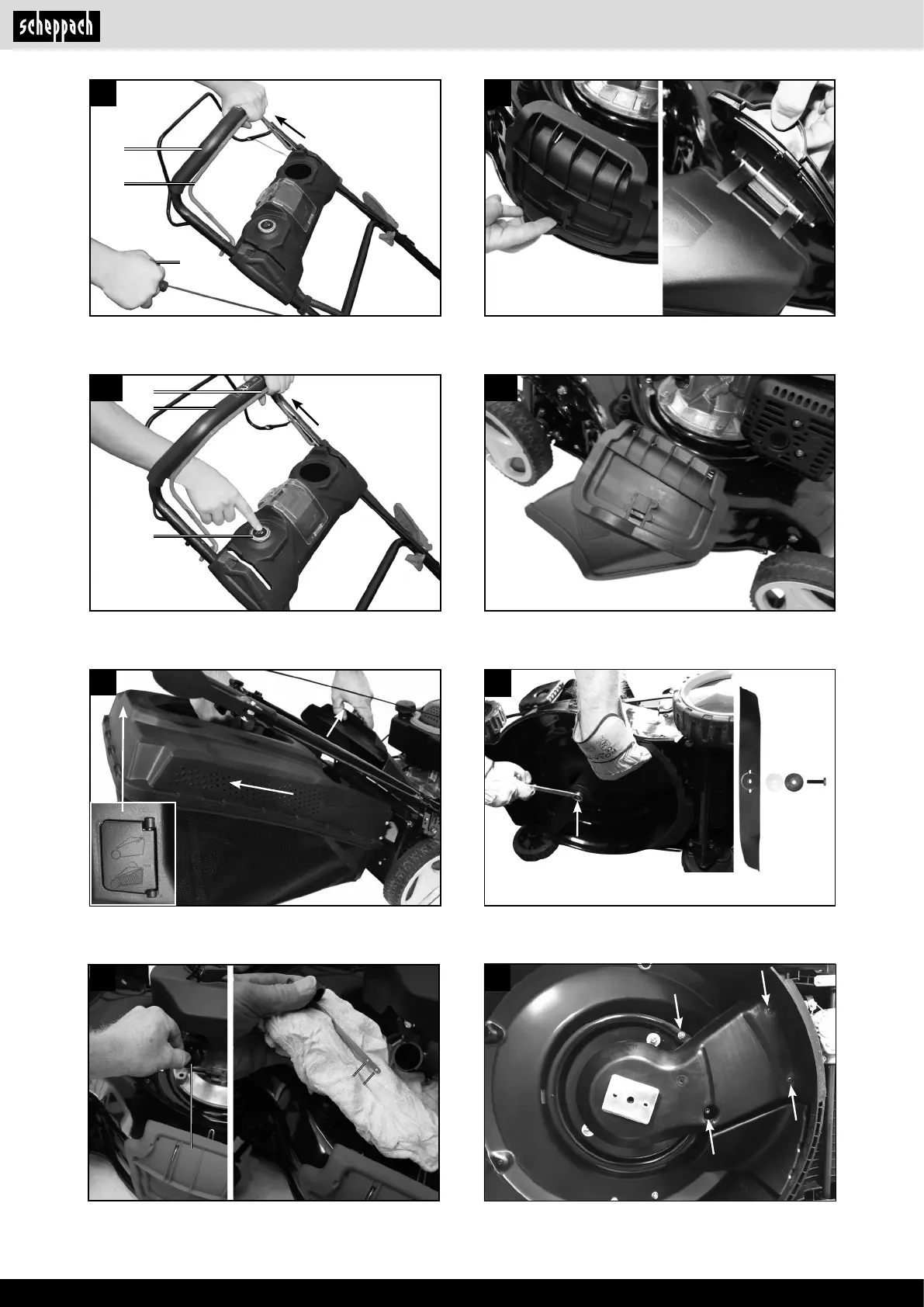 scheppach