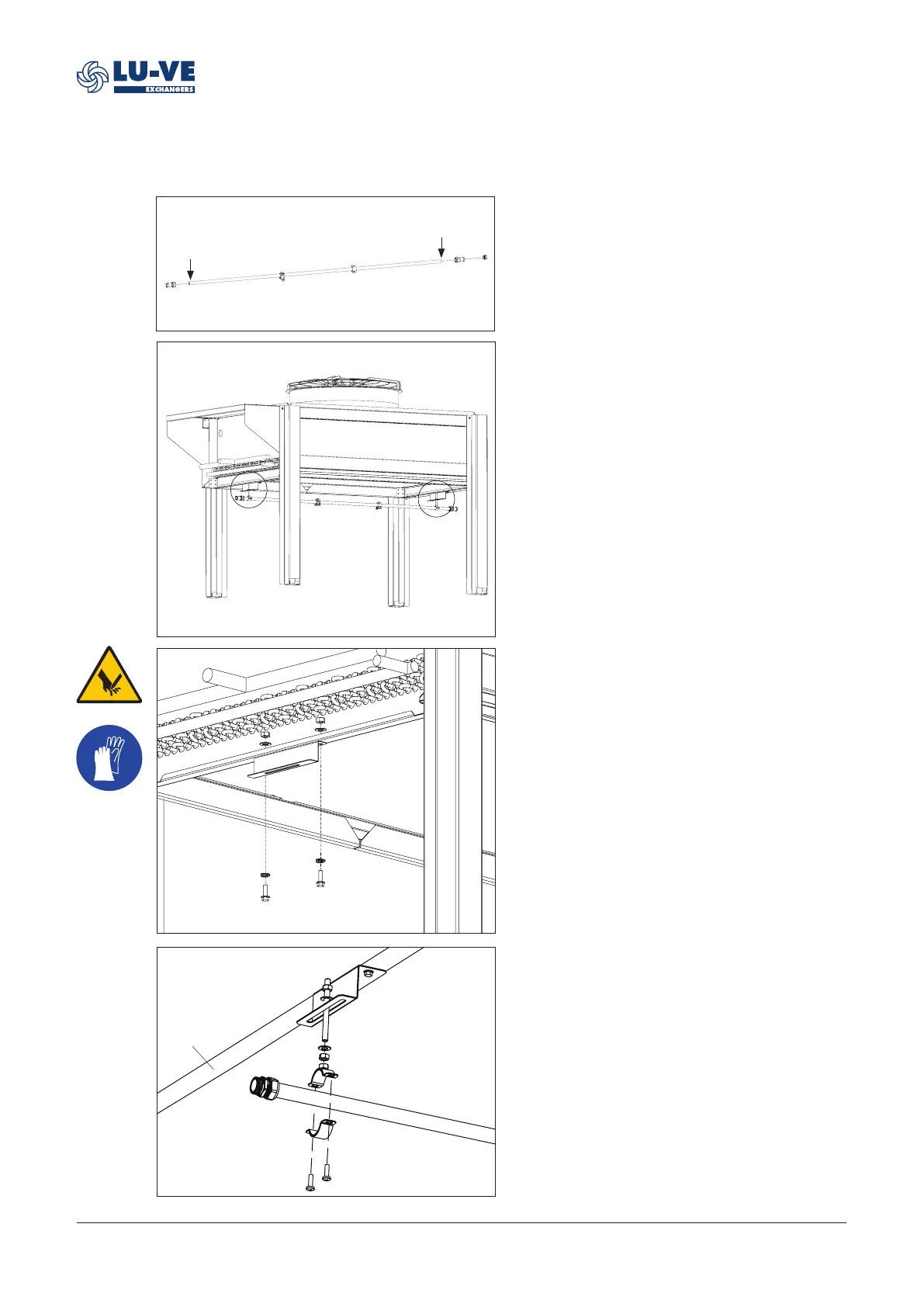 LU-VE
EXCHANGERS