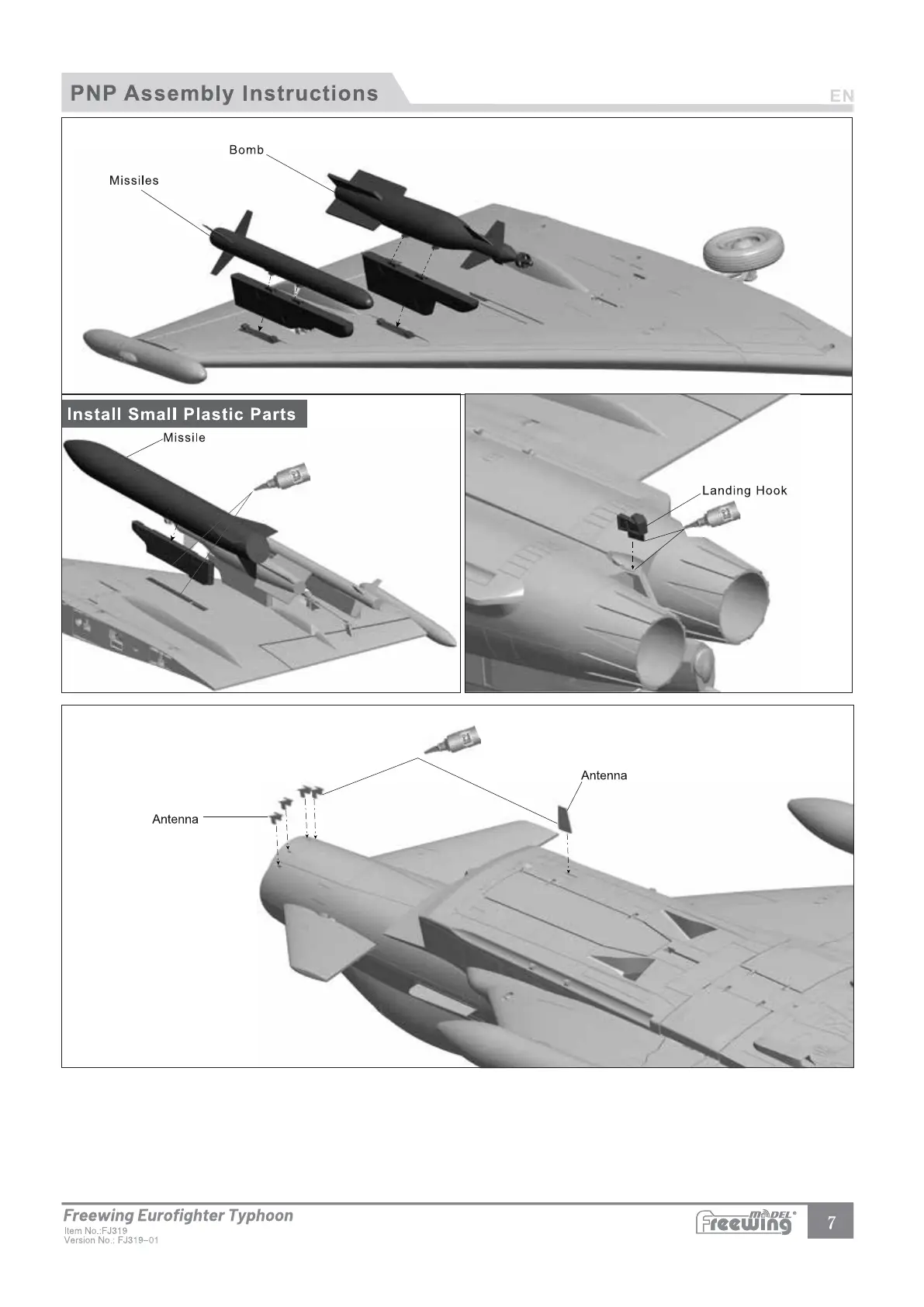 PNP Assembly Instructions

EN

Bomb

Missiles

Install Small Plastic Parts

Missile

Landing Hook

Antenna

Antenna

Freewing Eurofighter Typhoon
Item No.:FJ319
Version No.: FJ319-01

Freewing MODEL

7