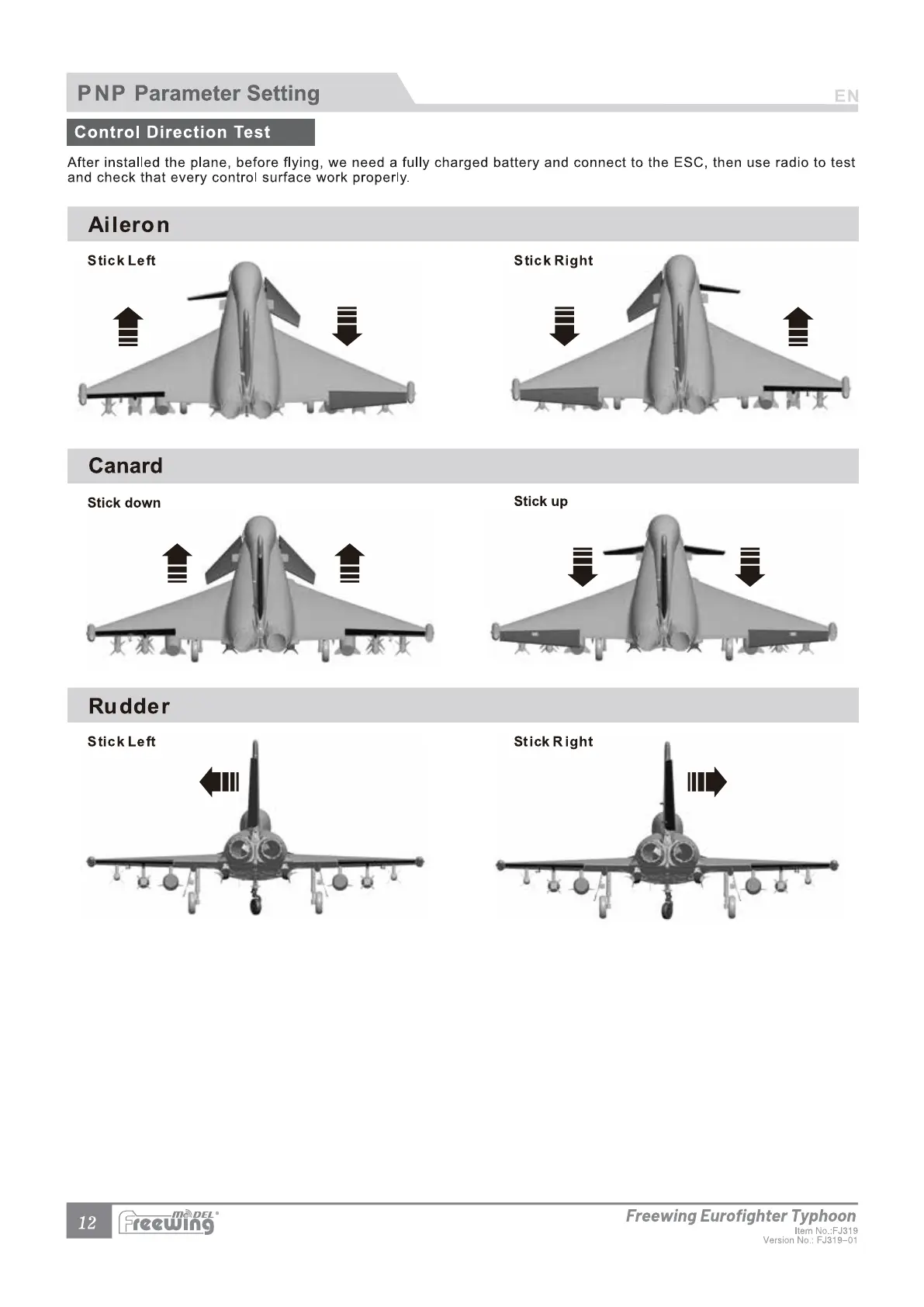 PNP Parameter Setting

EN

Control Direction Test

After installed the plane, before flying, we need a fully charged battery and connect to the ESC, then use radio to test and check that every control surface work properly.

Aileron

Stick Left

Stick Right

Canard

Stick down

Stick up

Rudder

Stick Left

Stick Right

12

Freewing MODEL

Freewing Eurofighter Typhoon
Item No.:FJ319
Version No.: FJ319-01