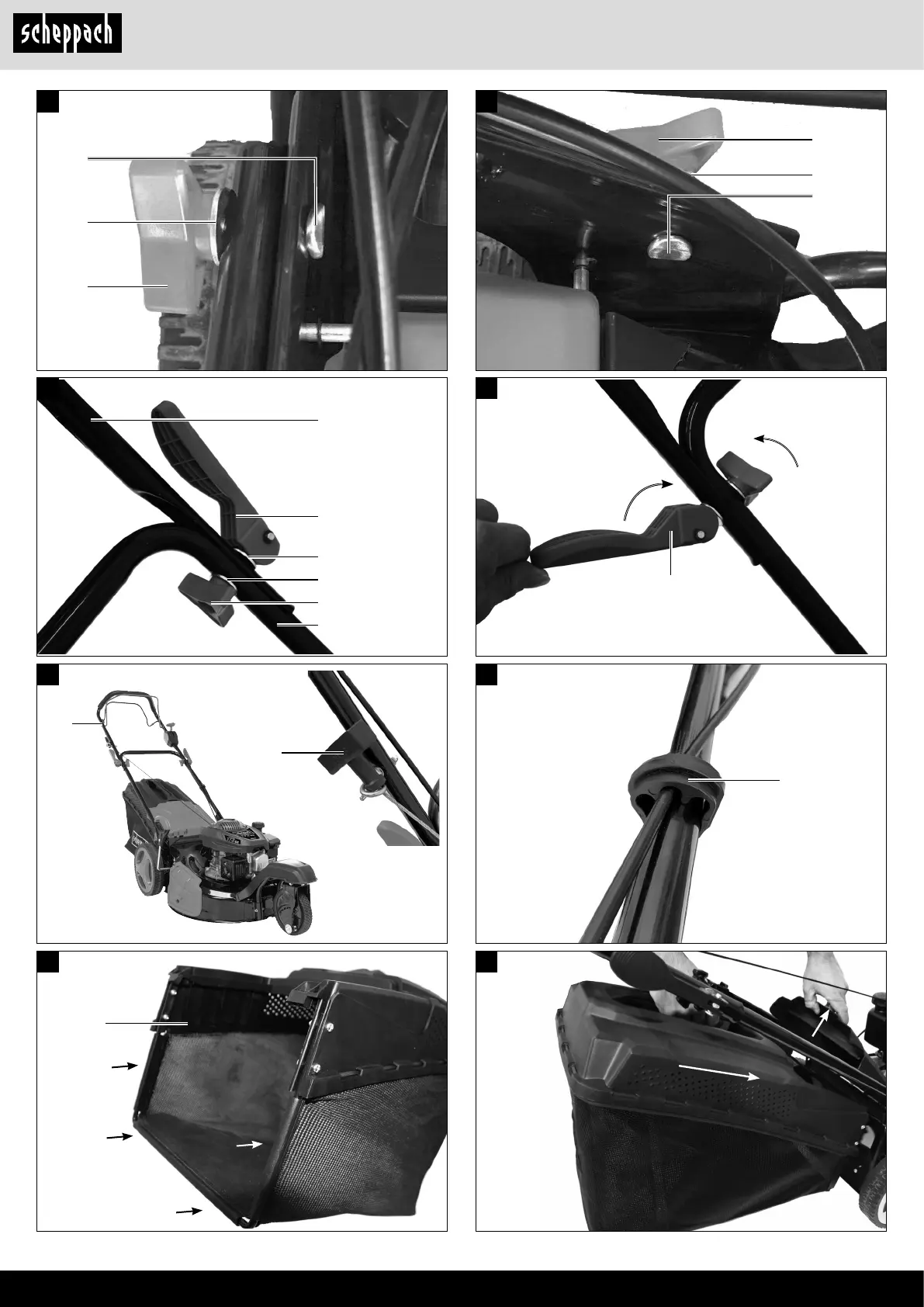 scheppach