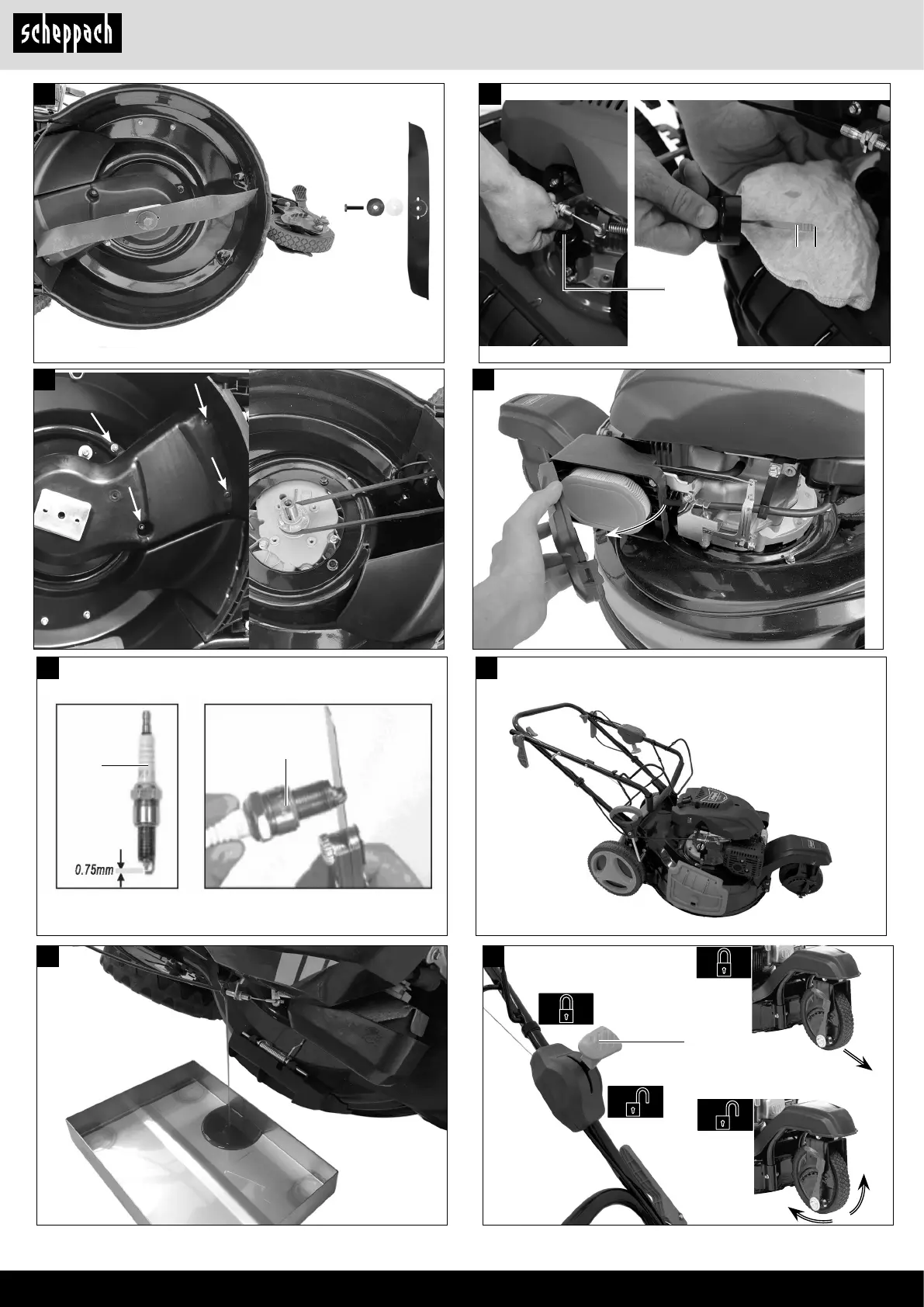 scheppach

0.75mm