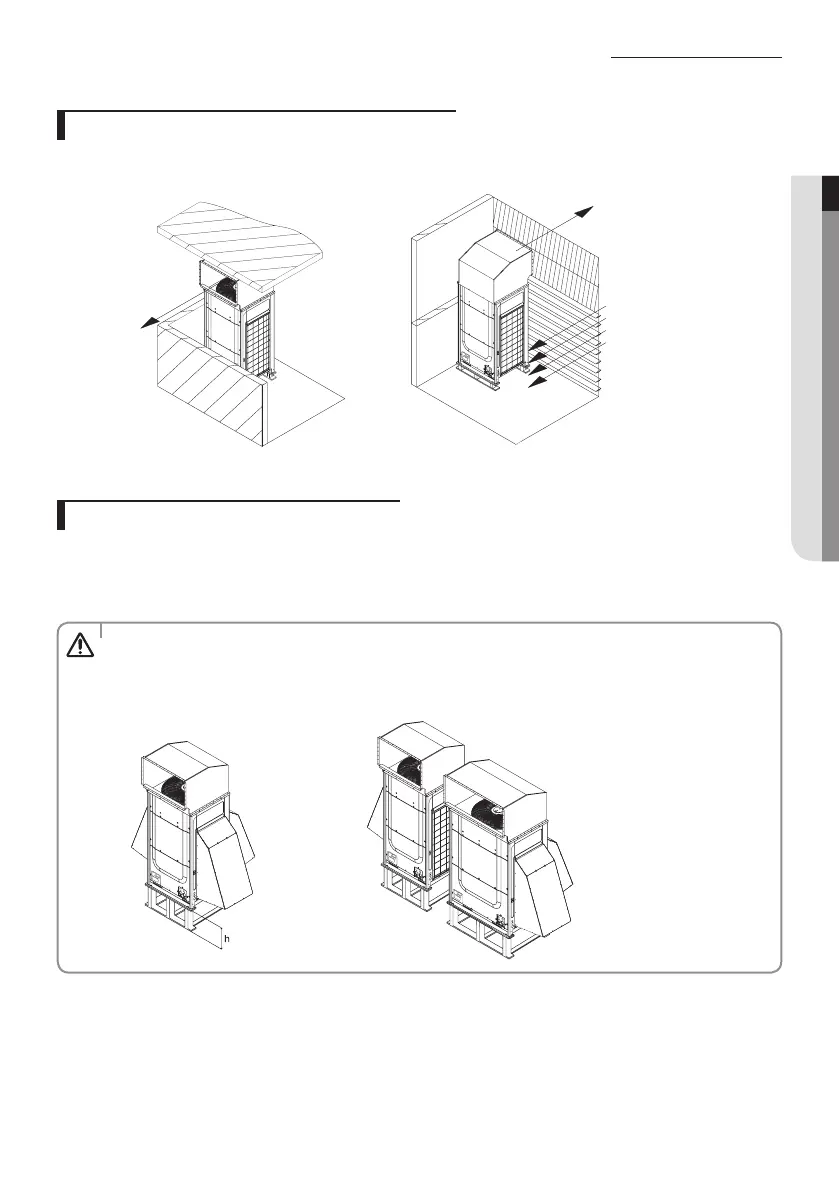 h