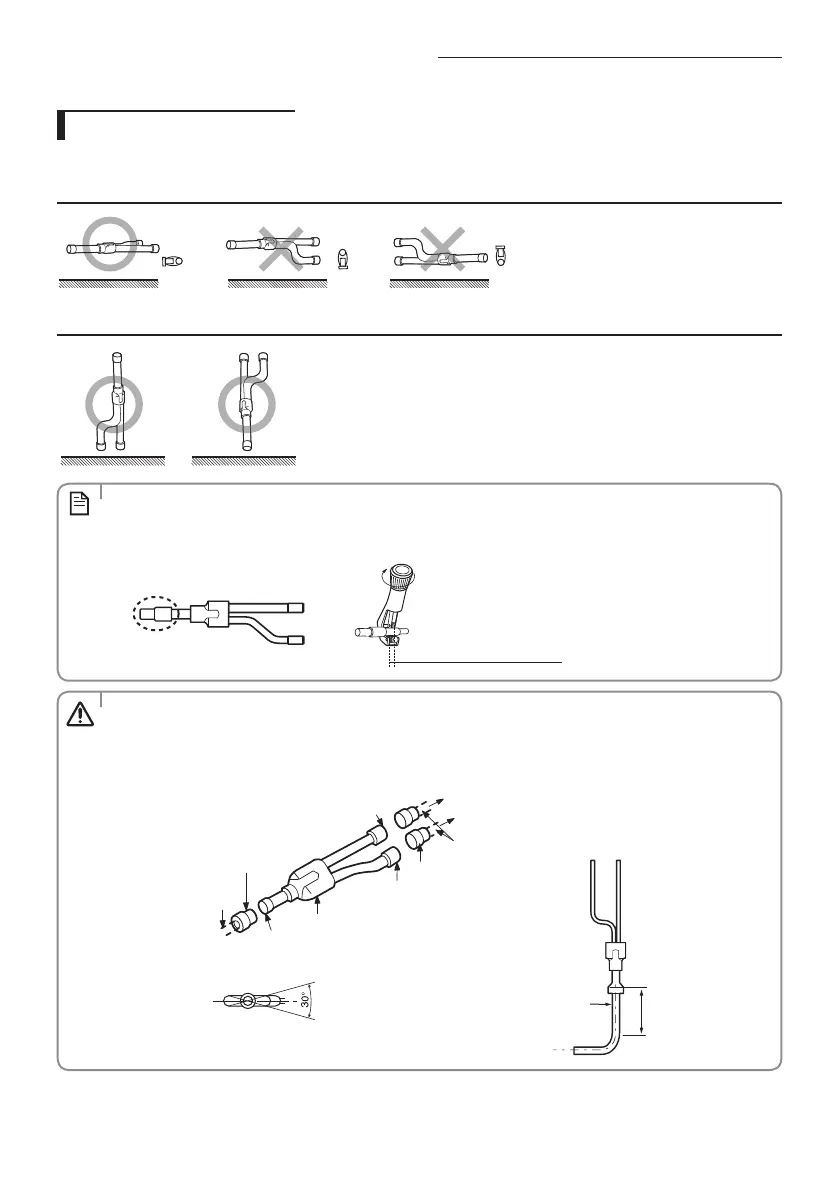 30°