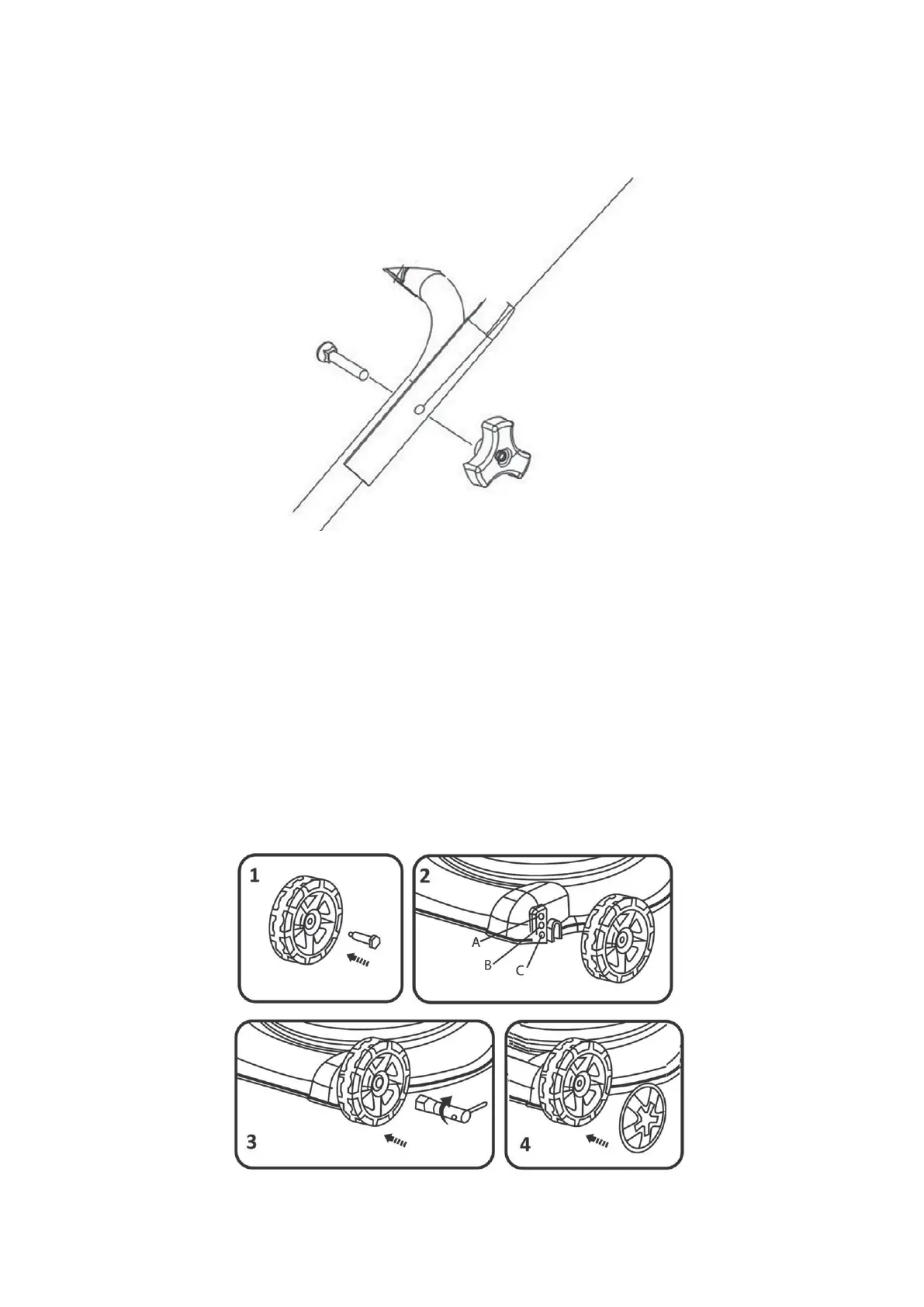 1

2

A

B

C

3

4