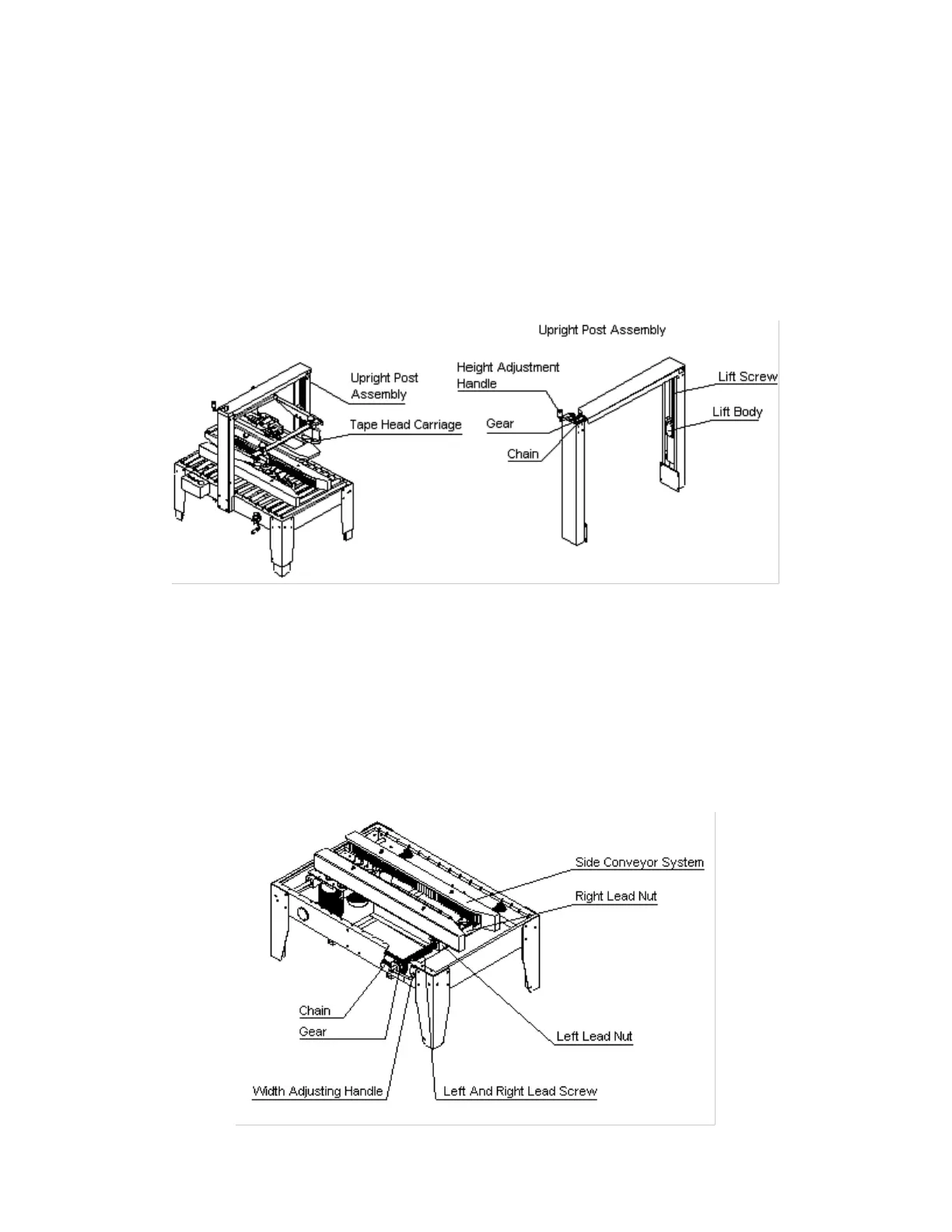 Upright Post Assembly

Upright Post Assembly

Tape Head Carriage

Height Adjustment Handle

Gear

Chain

Lift Screw

Lift Body

Side Conveyor System

Right Lead Nut

Chain

Gear

Left Lead Nut

Width Adjusting Handle

Left And Right Lead Screw