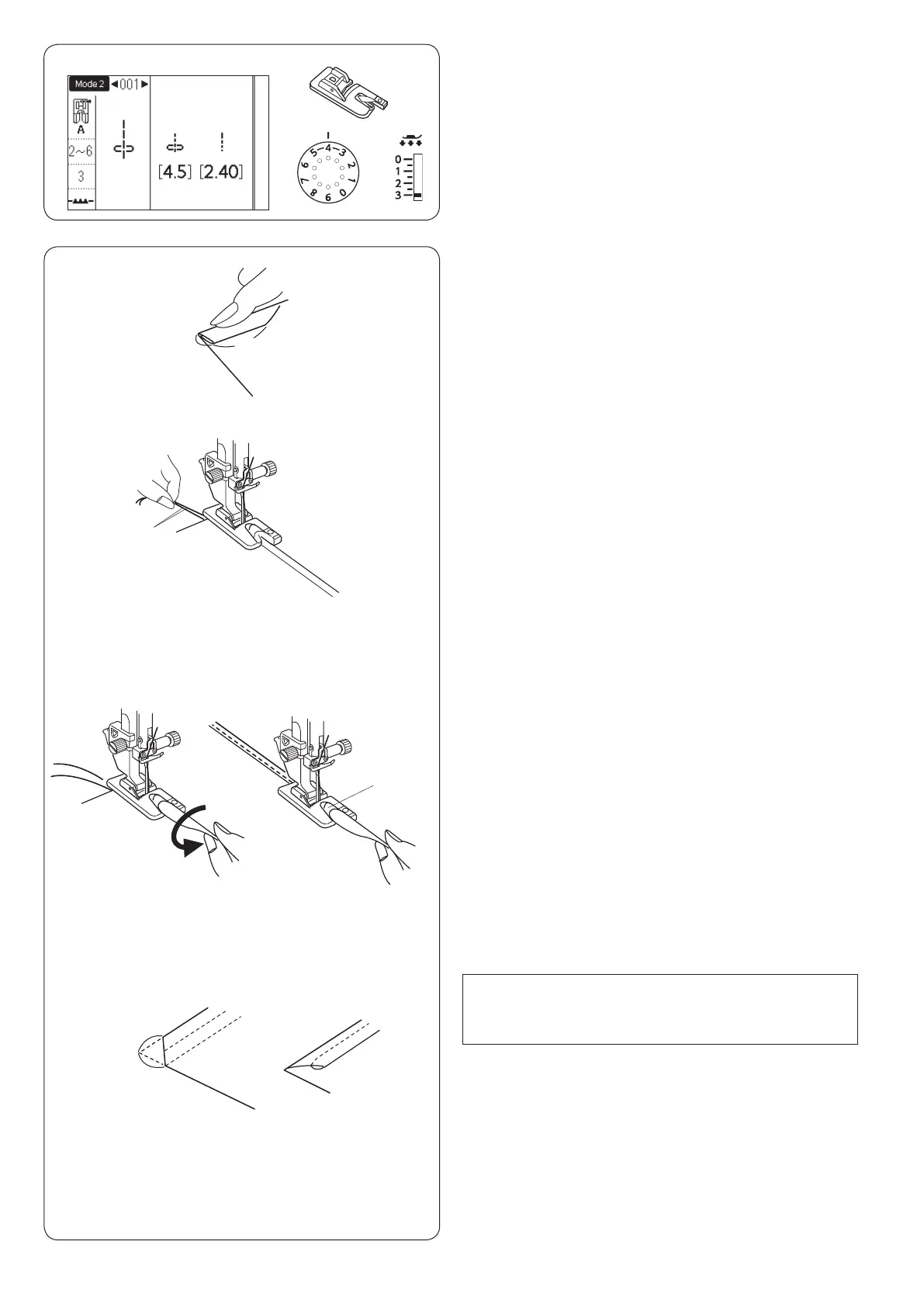 Mode 2 ◀001▶

A

2~6

3

[4.5] [2.40]

5 4 3 2 1 0 6 8 7 6

0
1
2
3