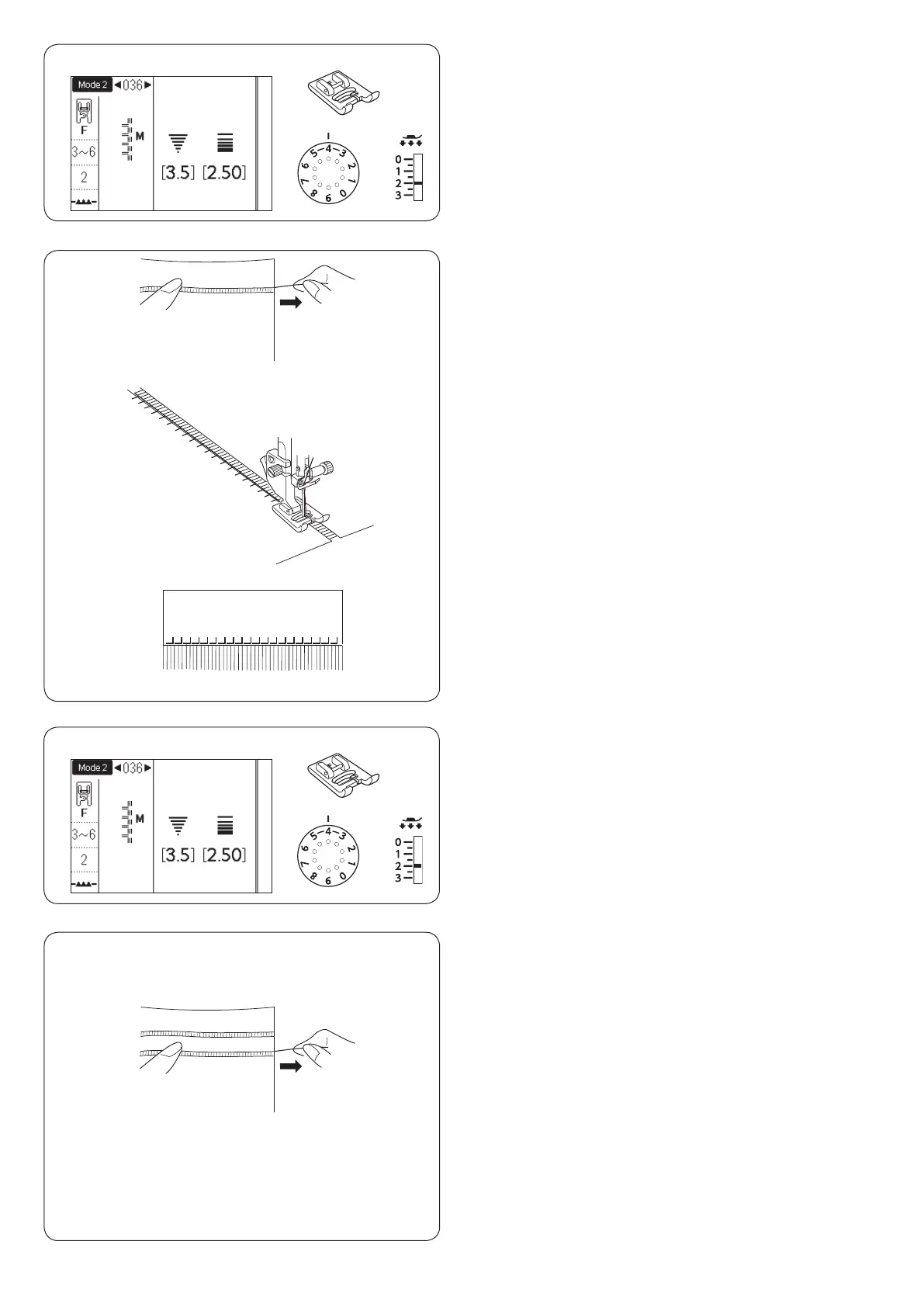 Mode 2 ◀036▶

F

3~6

2

M

[3.5] [2.50]

5 4 3 2 1 0 6 8 7 6

0
1
2
3

Mode 2 ◀036▶

F

3~6

2

M

[3.5] [2.50]

5 4 3 2 1 0 6 8 7 6

0
1
2
3