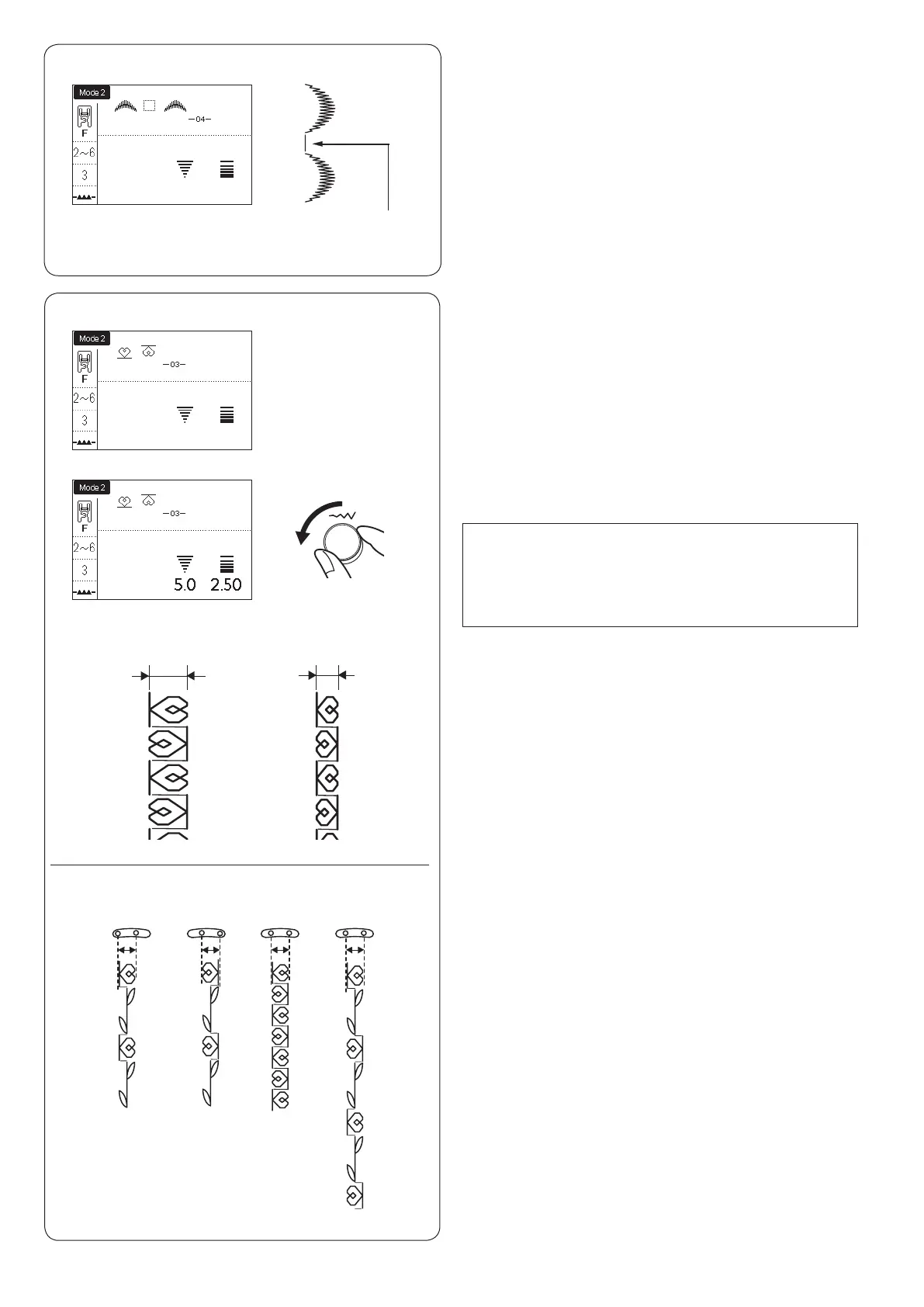 Mode 2

F

2~6

3

–04–

Mode 2

F

2~6

3

–03–

Mode 2

F

2~6

3

–03–

5.0 2.50