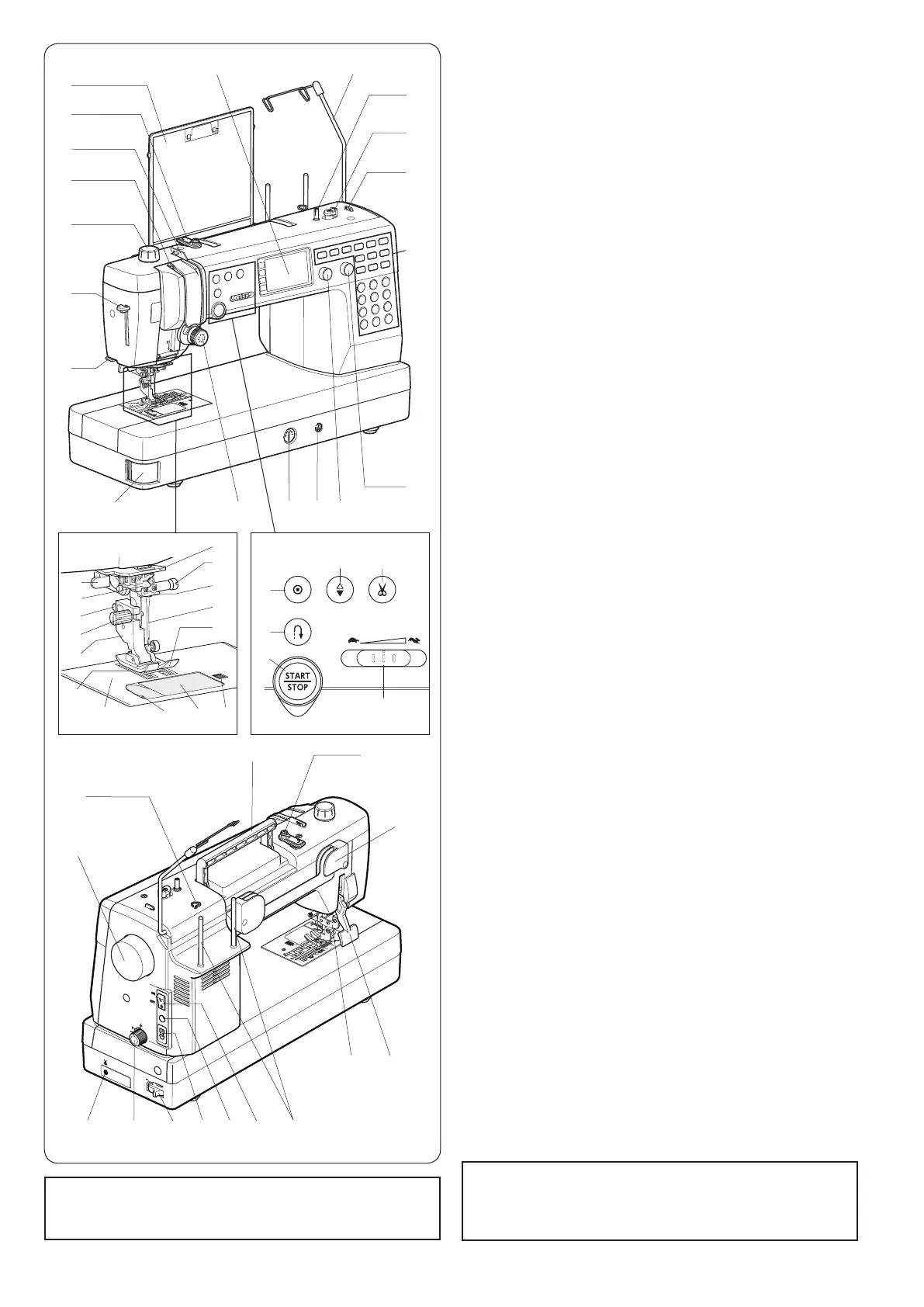 START
STOP