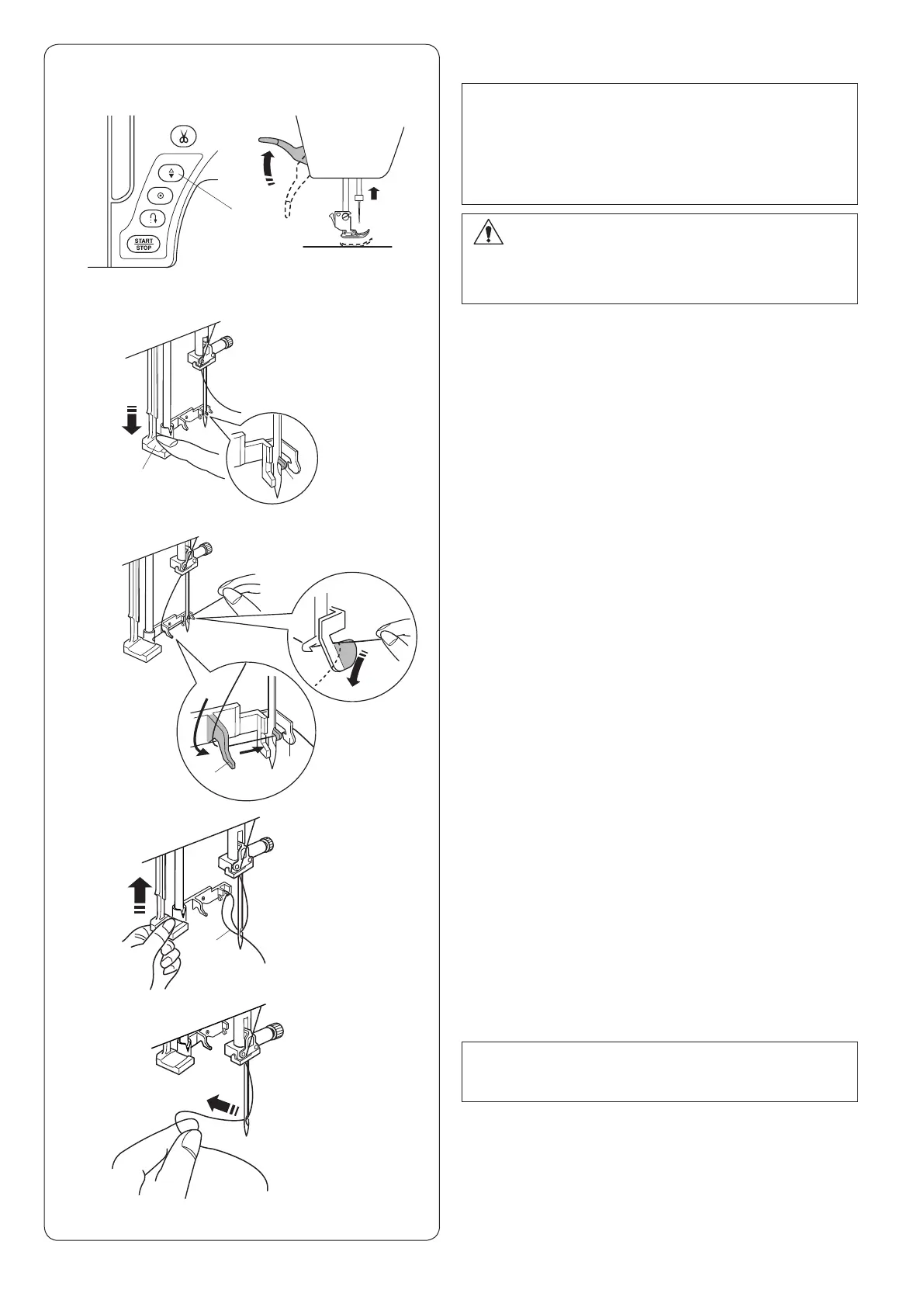 START
STOP