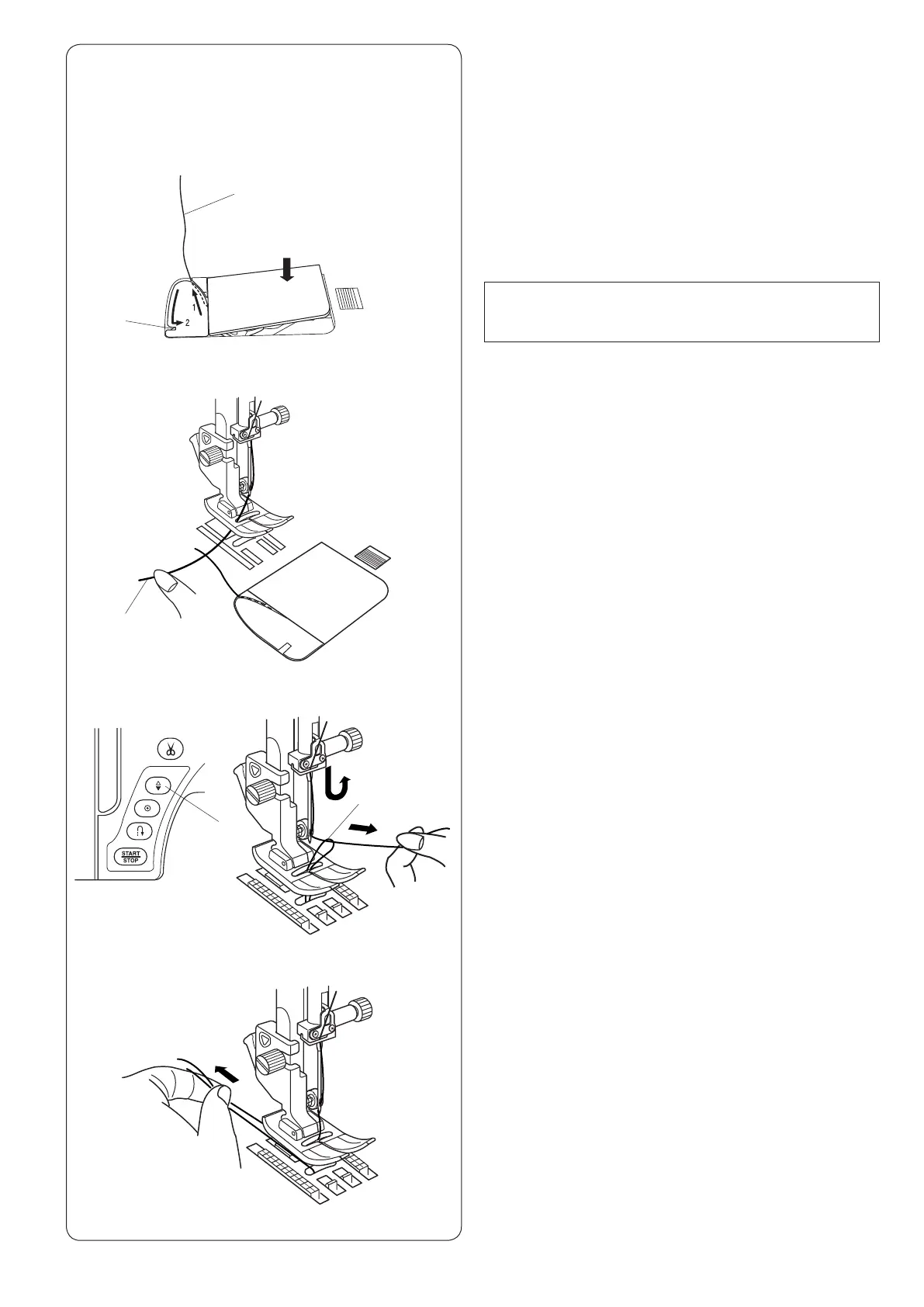 1

2

START
STOP