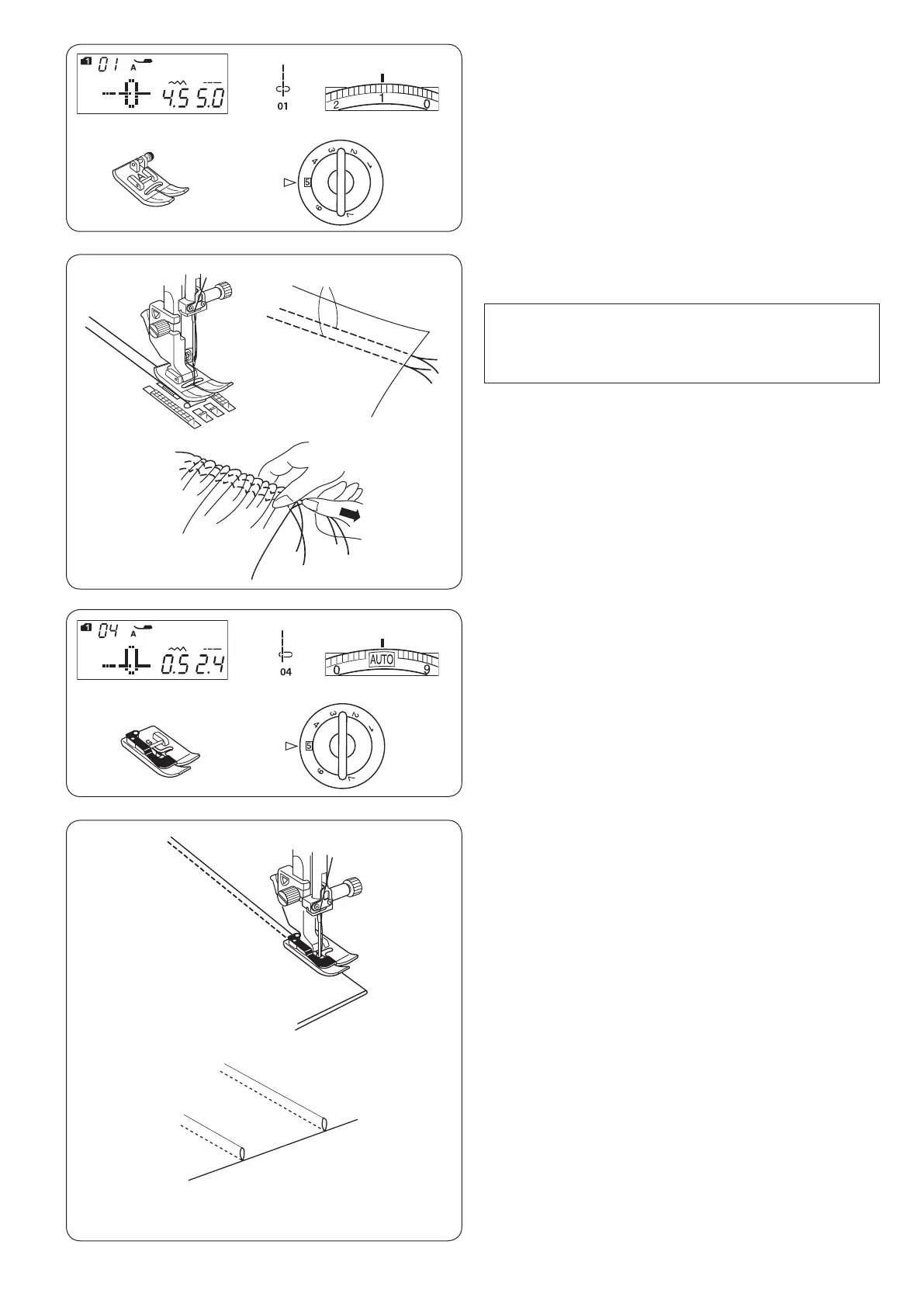 01 A
4.5 5.0
01
2 1 0
3 2 1 4 5 6 7

04 A
0.5 2.4
04
0 AUTO 9
3 2 1 4 5 6 7