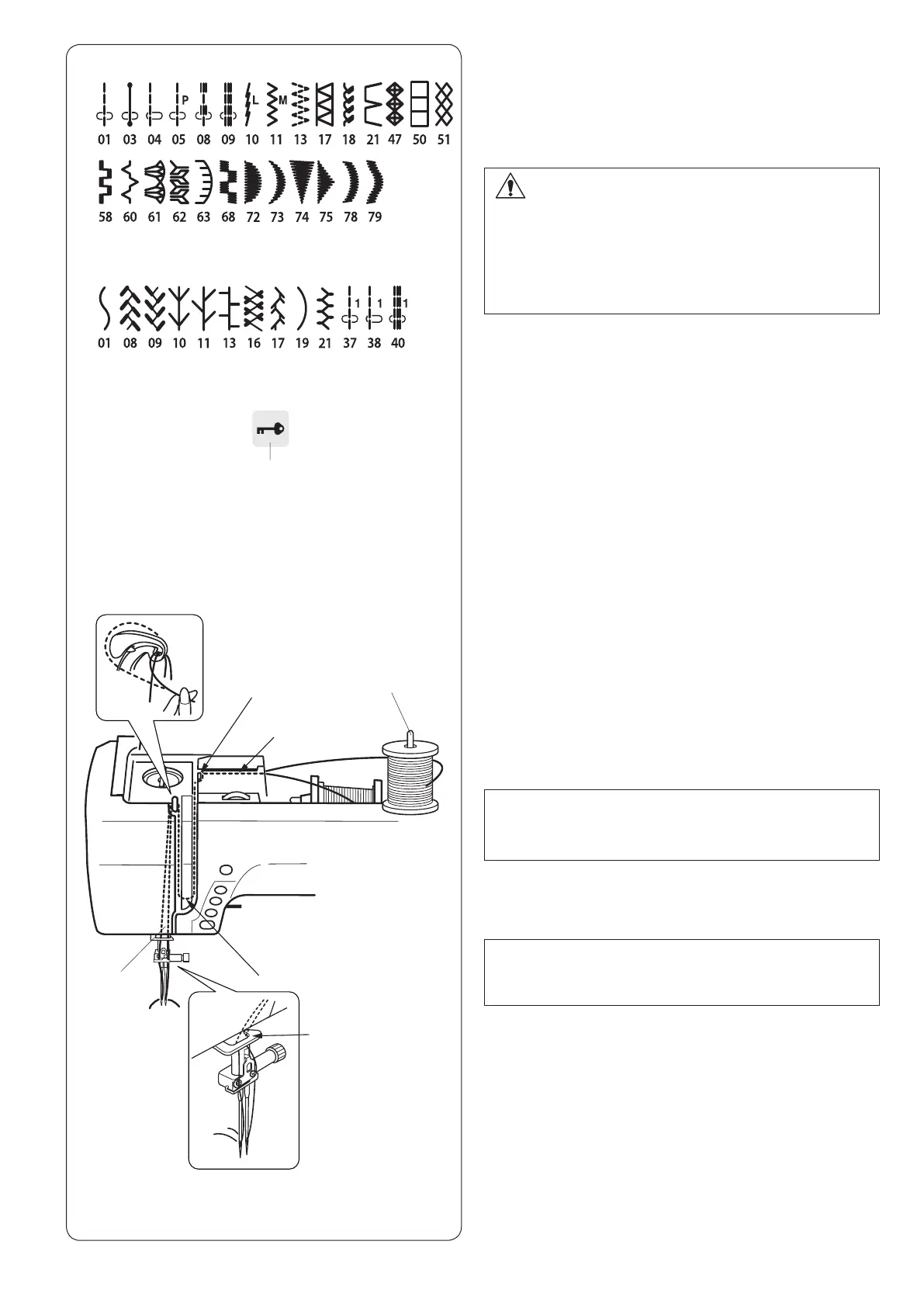 P

L

M

01 03 04 05 08 09 10 11 13 17 18 21 47 50 51

58 60 61 62 63 68 72 73 74 75 78 79

1 1 1

01 08 09 10 11 13 16 17 19 21 37 38 40