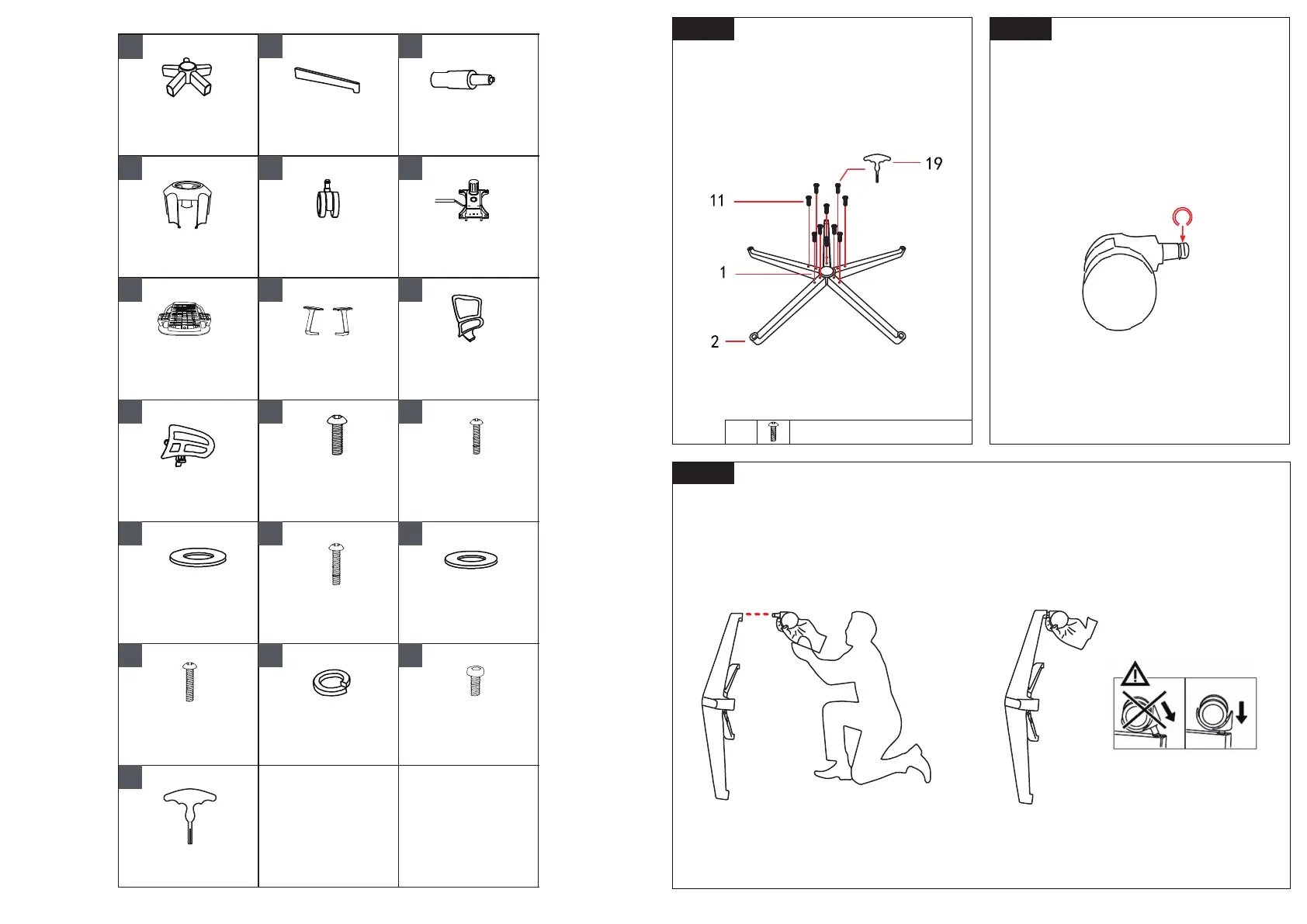 19

11

1

2