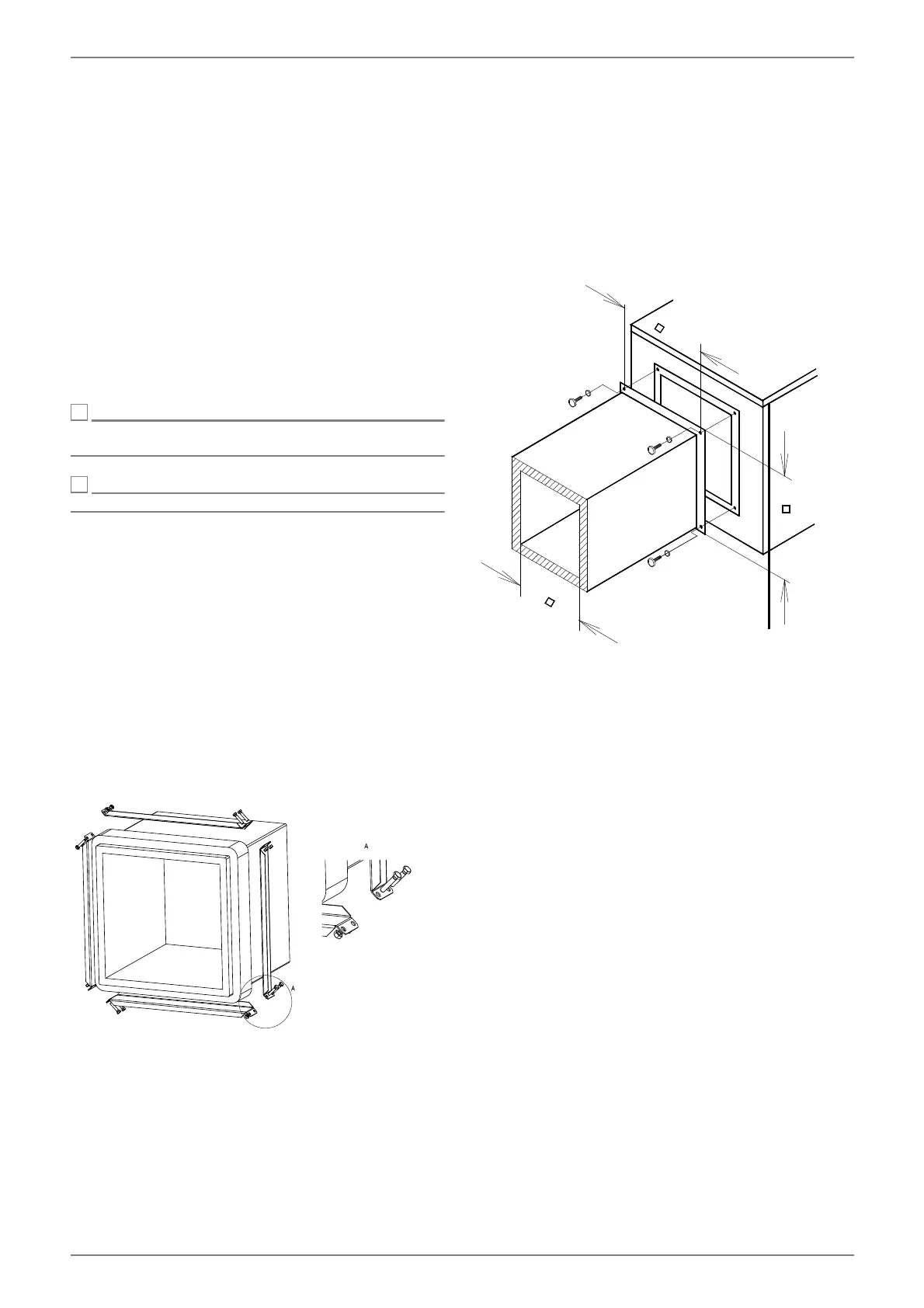 A

A