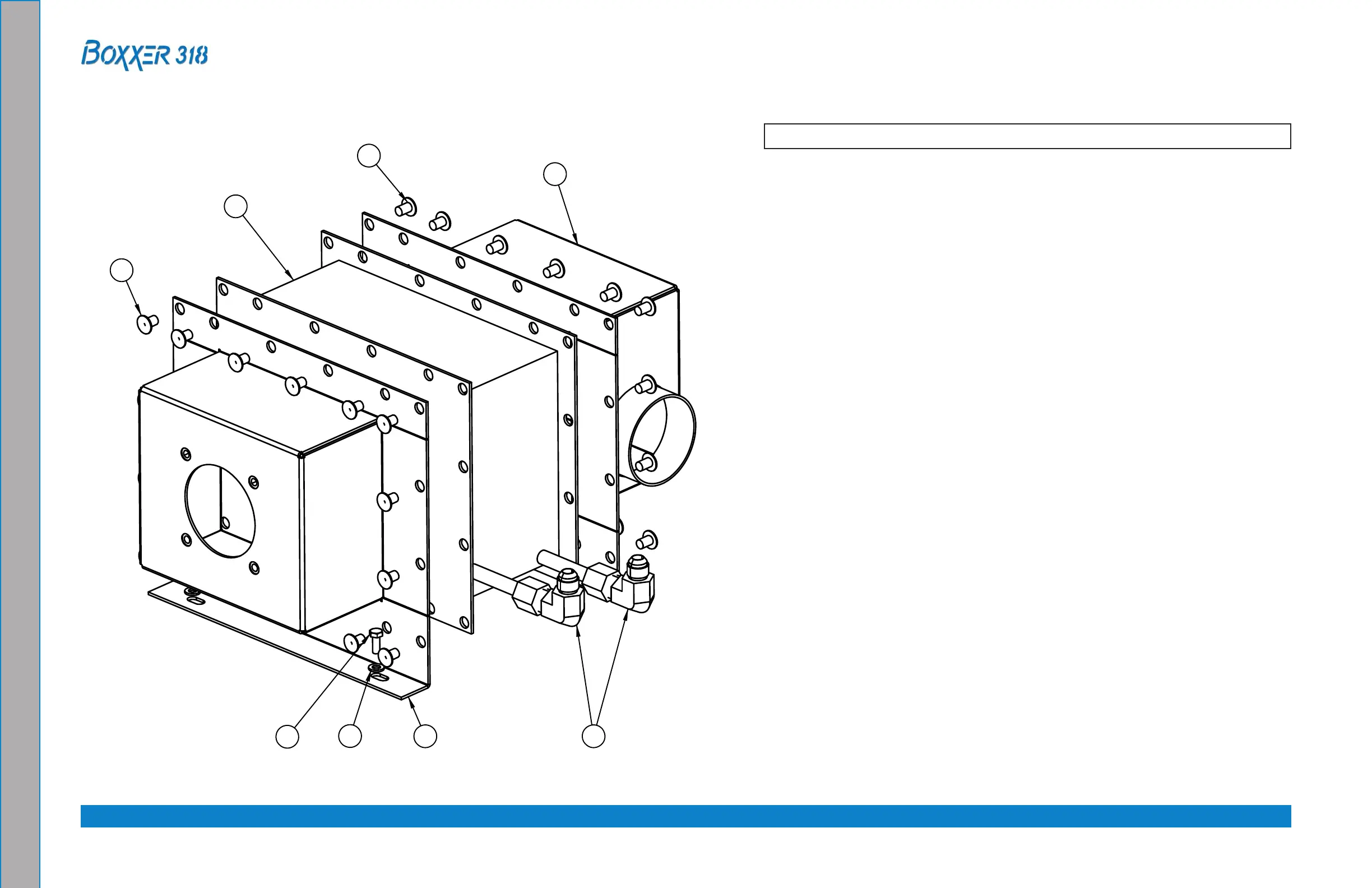 BOXXER 318