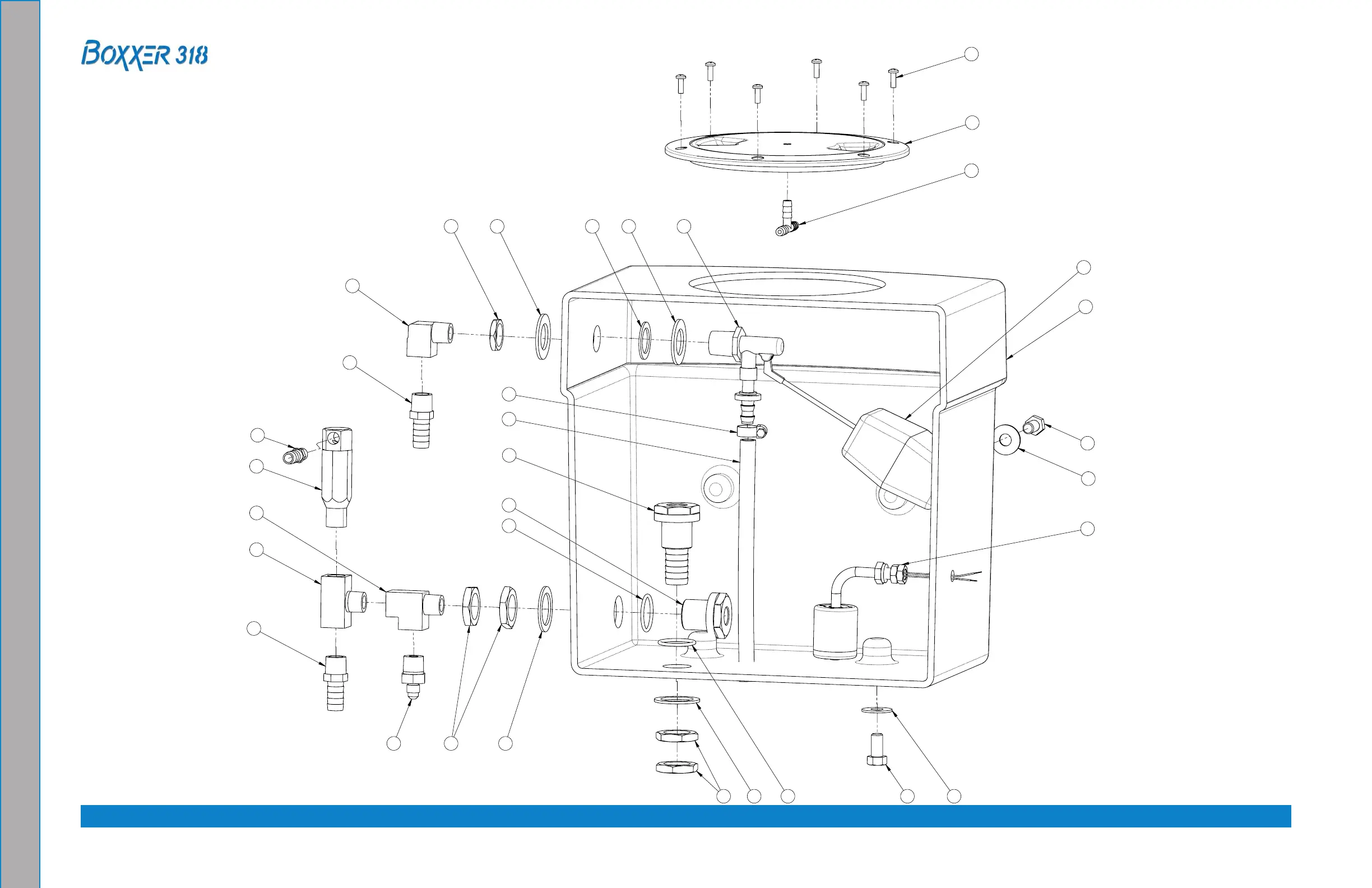 BOXXER 318