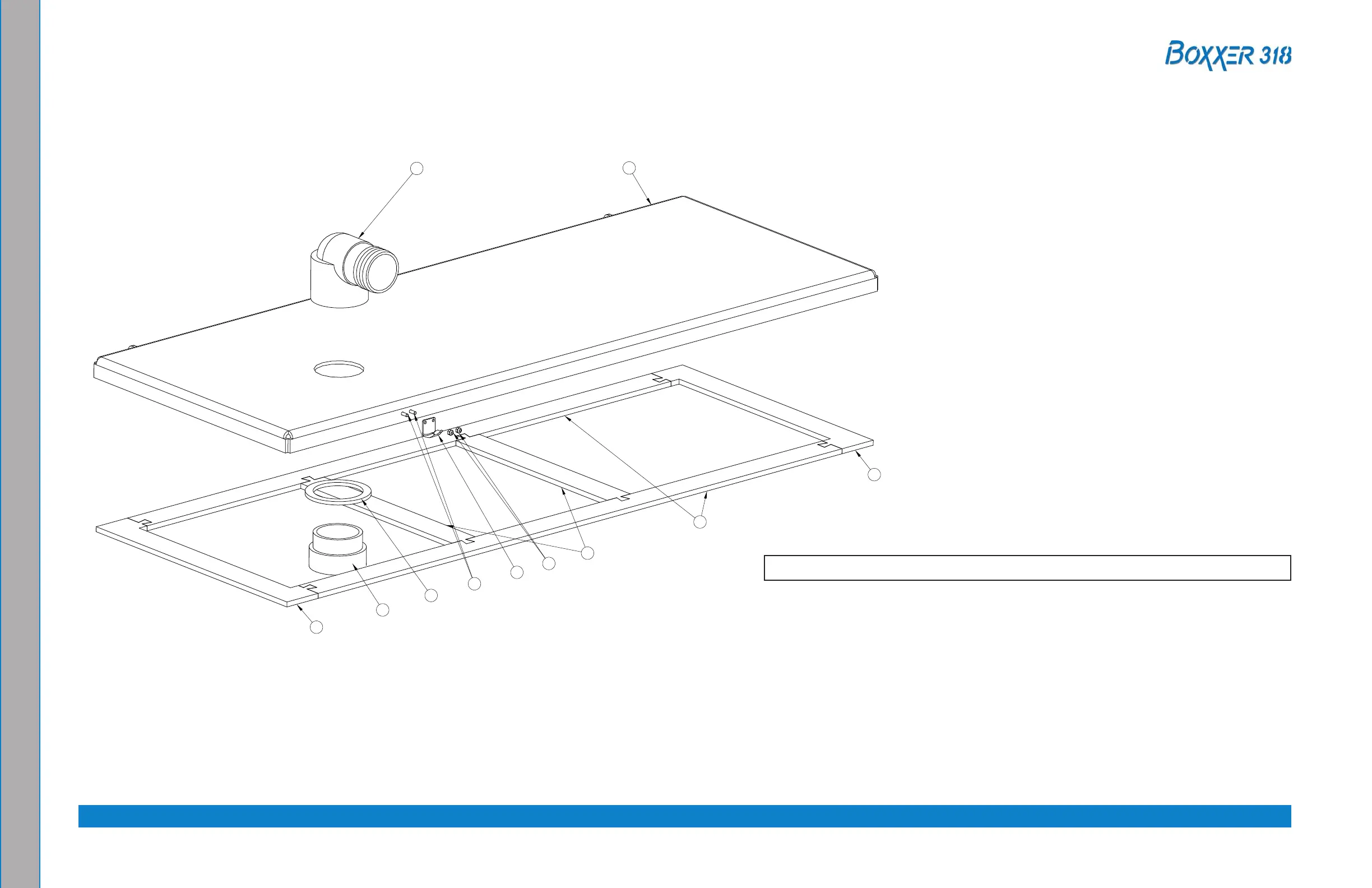 BOXXER 318