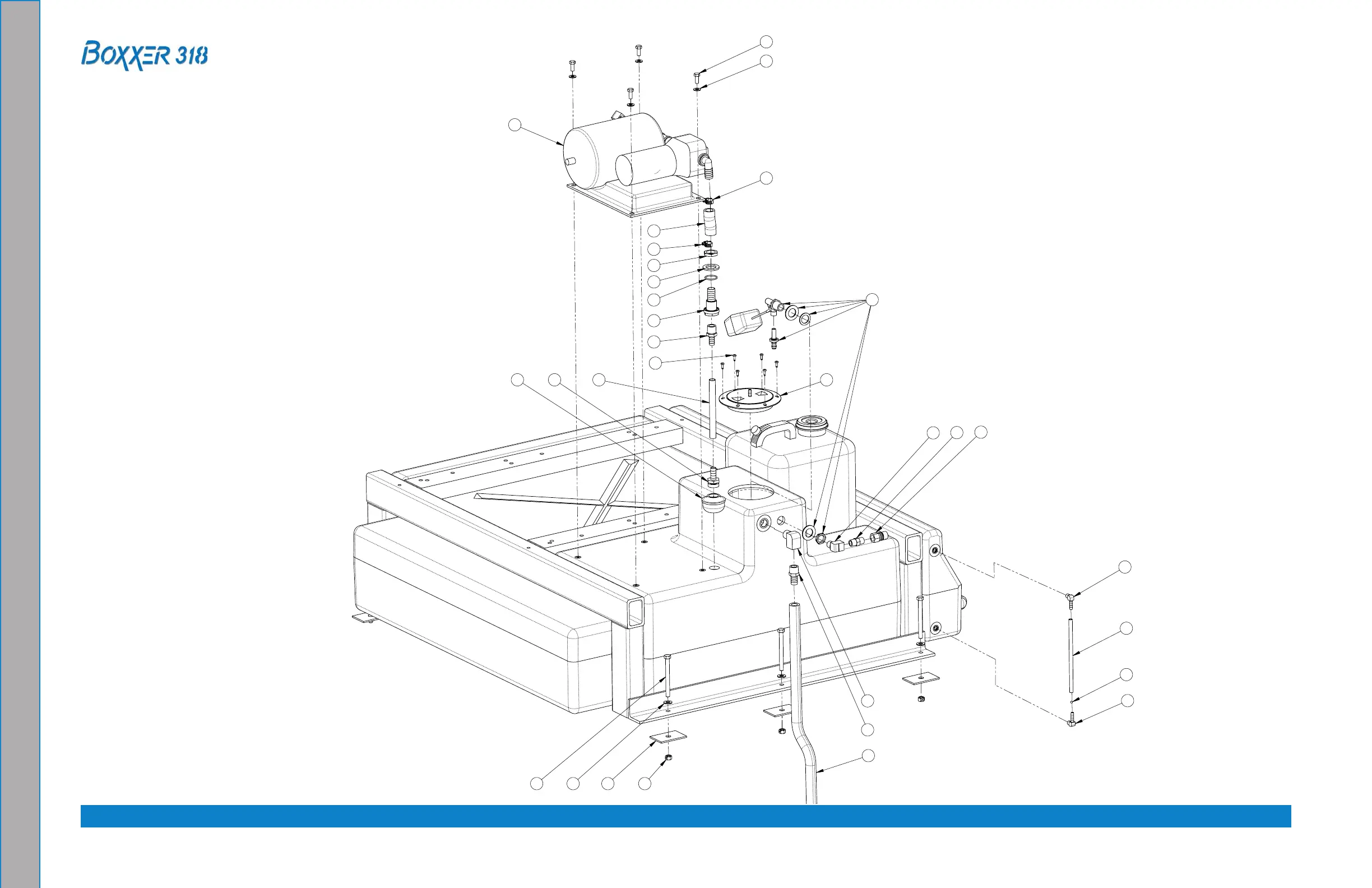 BOXXER 318