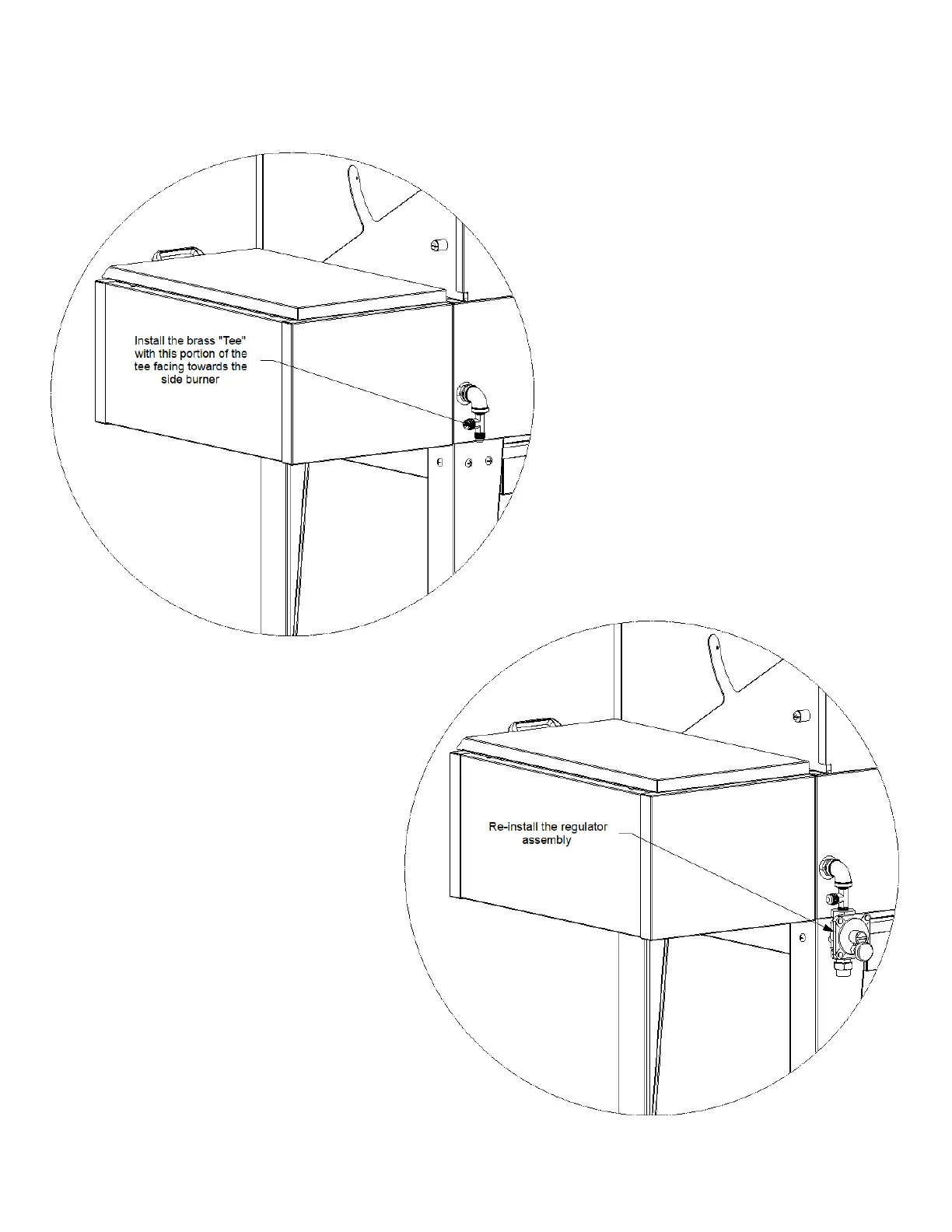 Install the brass "Tee" with this portion of the tee facing towards the side burner

Re-install the regulator assembly