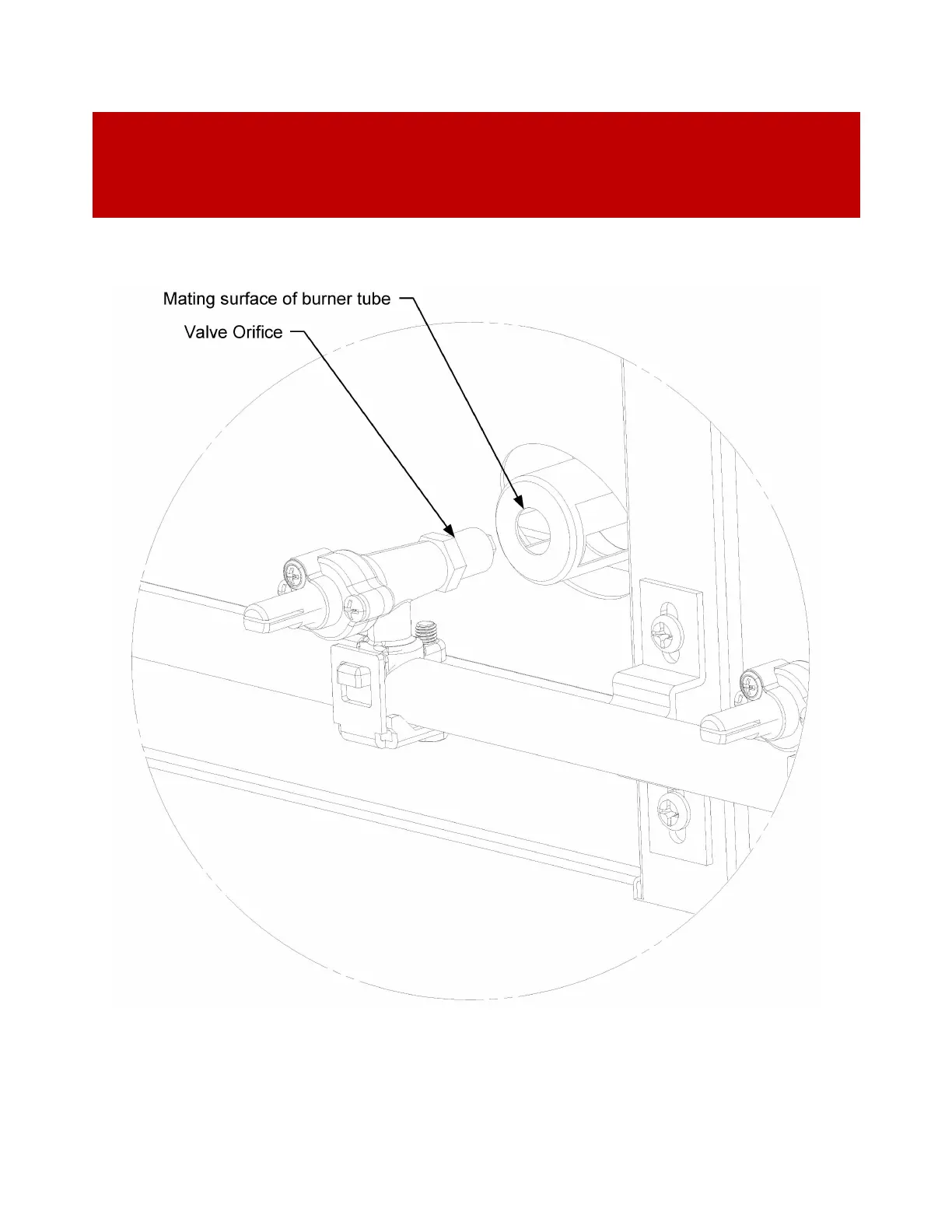 Mating surface of burner tube

Valve Orifice