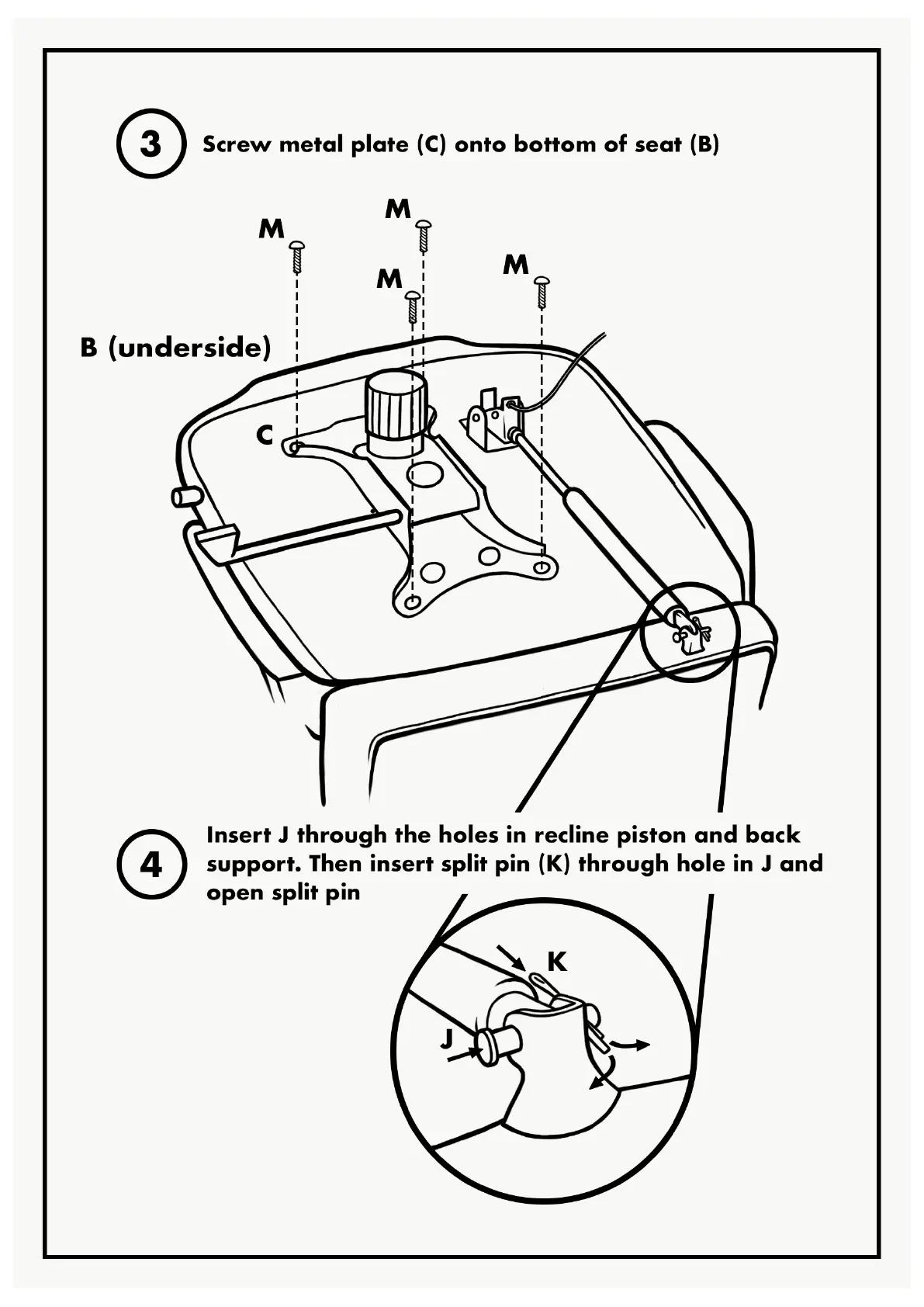 3 Screw metal plate (C) onto bottom of seat (B)

M M M M

B (underside)

C

4 Insert J through the holes in recline piston and back support. Then insert split pin (K) through hole in J and open split pin

K

J