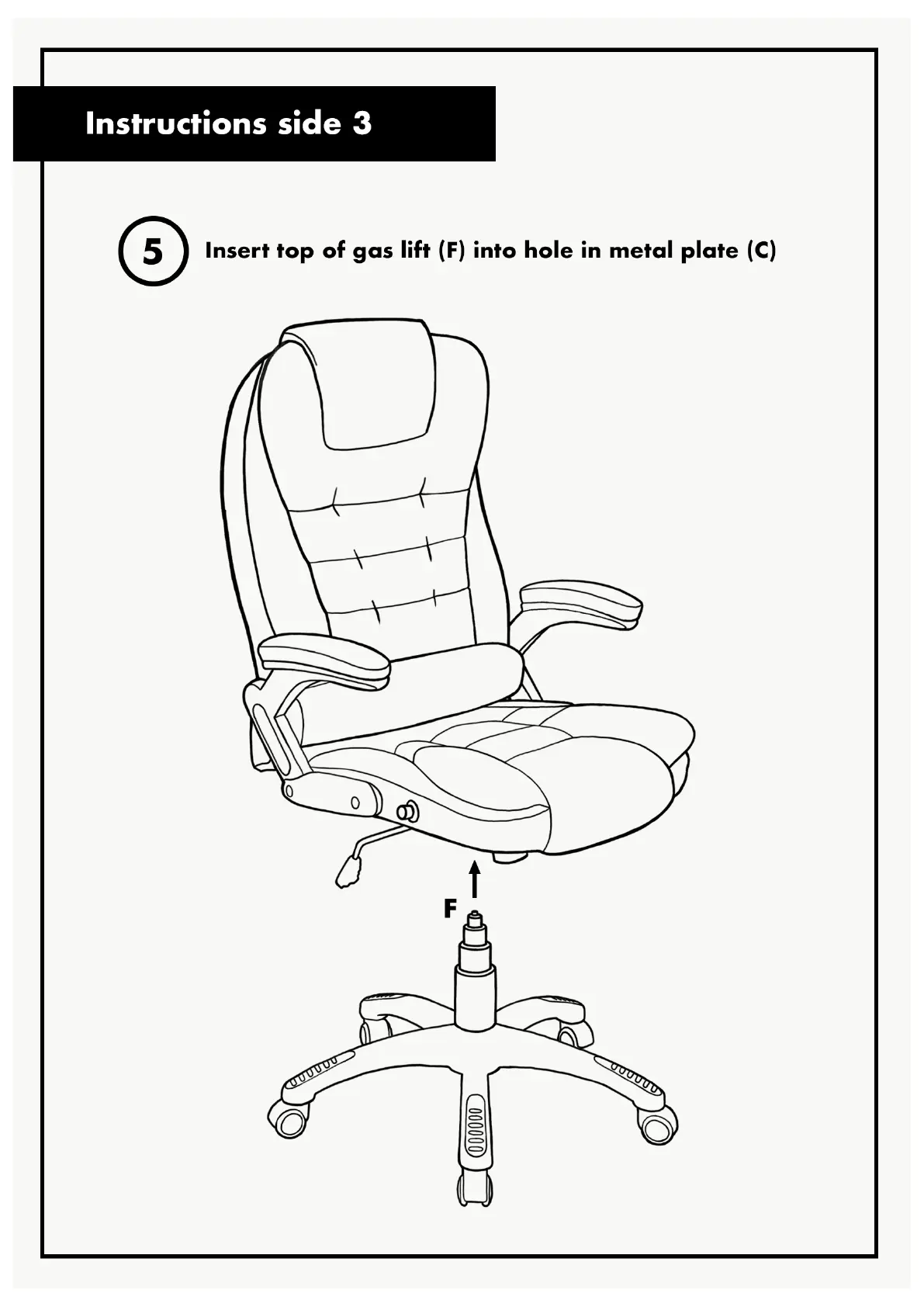 Instructions side 3

5 Insert top of gas lift (F) into hole in metal plate (C)

F