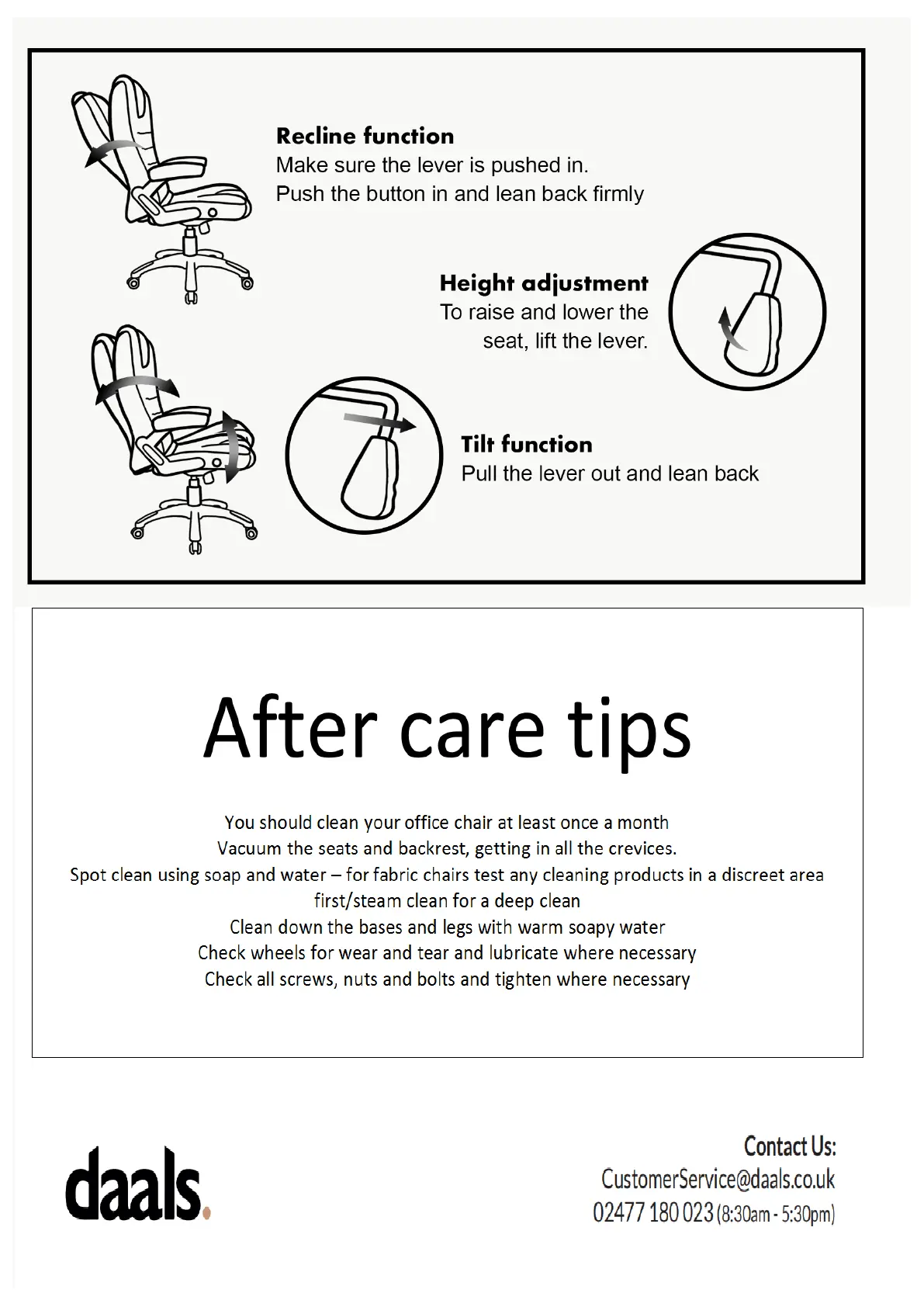 Recline function
Make sure the lever is pushed in.
Push the button in and lean back firmly

Height adjustment
To raise and lower the seat, lift the lever.

Tilt function
Pull the lever out and lean back

After care tips

You should clean your office chair at least once a month
Vacuum the seats and backrest, getting in all the crevices.
Spot clean using soap and water – for fabric chairs test any cleaning products in a discreet area first/steam clean for a deep clean
Clean down the bases and legs with warm soapy water
Check wheels for wear and tear and lubricate where necessary
Check all screws, nuts and bolts and tighten where necessary

daals.

Contact Us:
CustomerService@daals.co.uk
02477 180 023 (8:30am - 5:30pm)