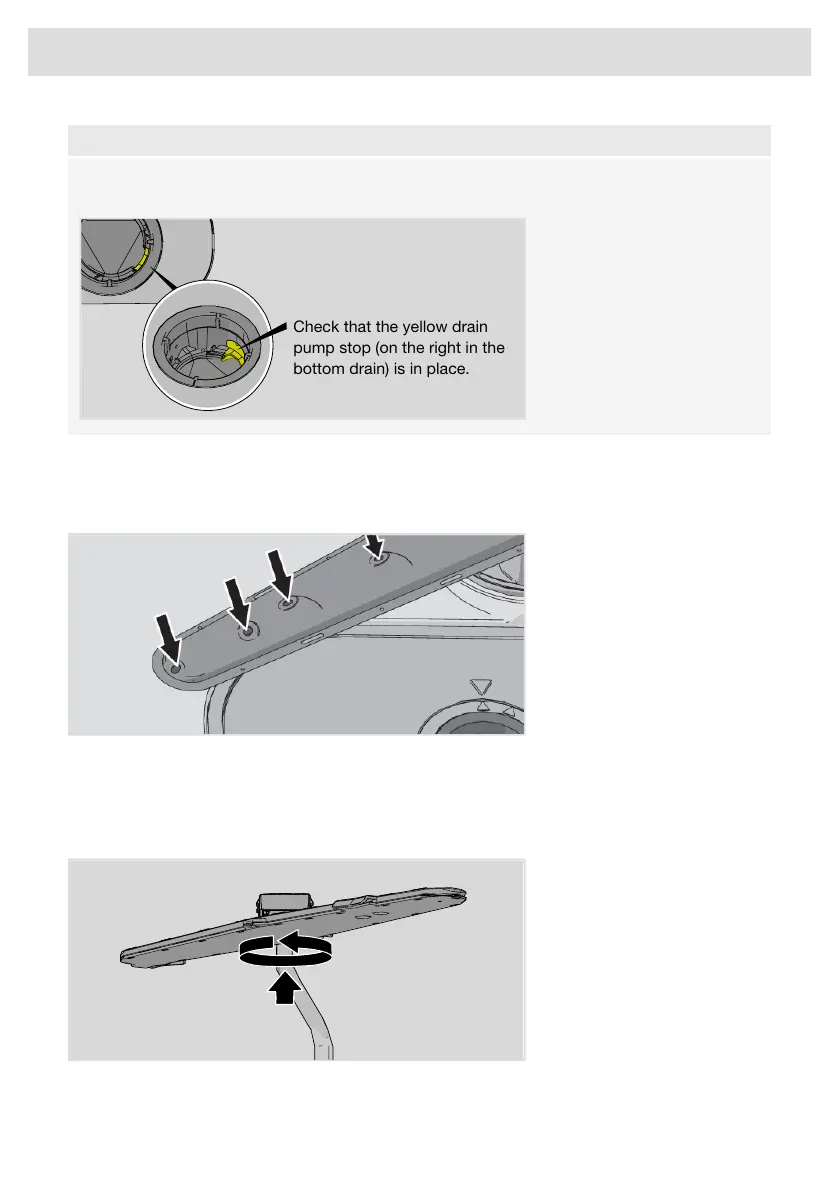 Check that the yellow drain pump stop (on the right in the bottom drain) is in place.