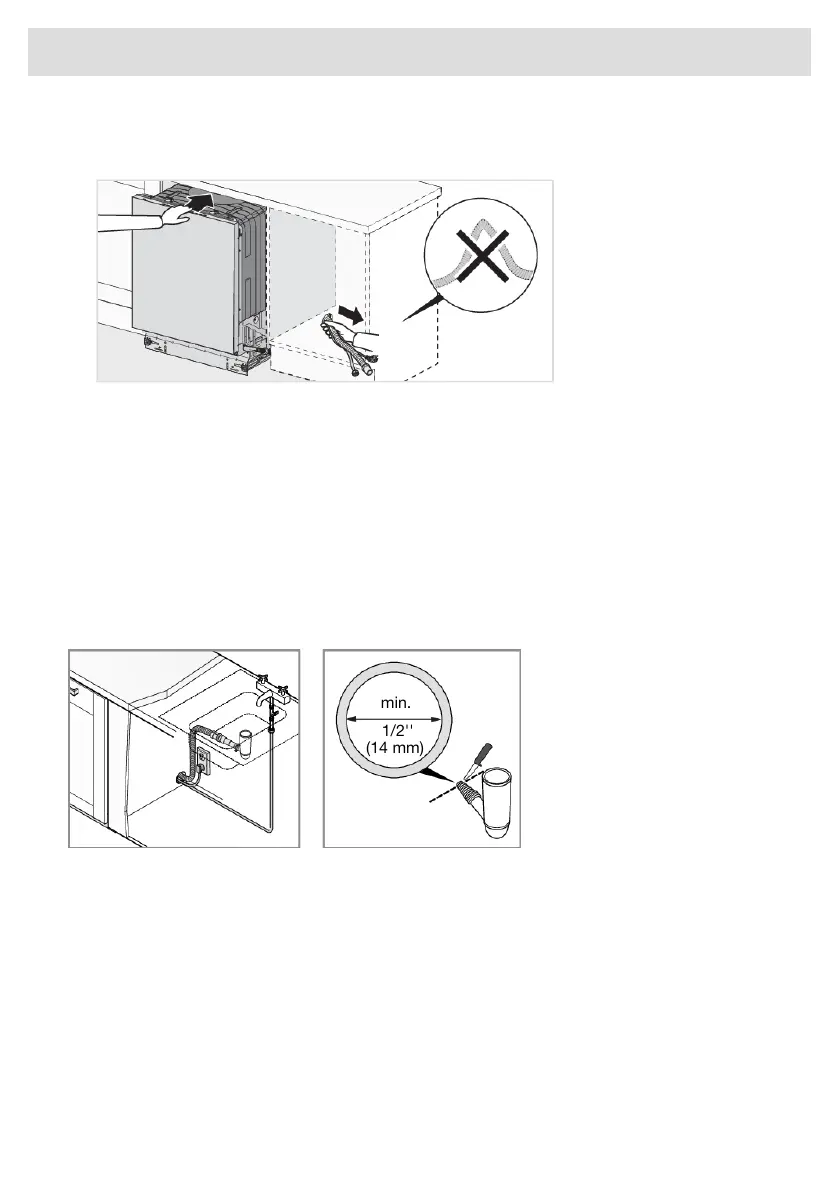 min.
1/2''
(14 mm)